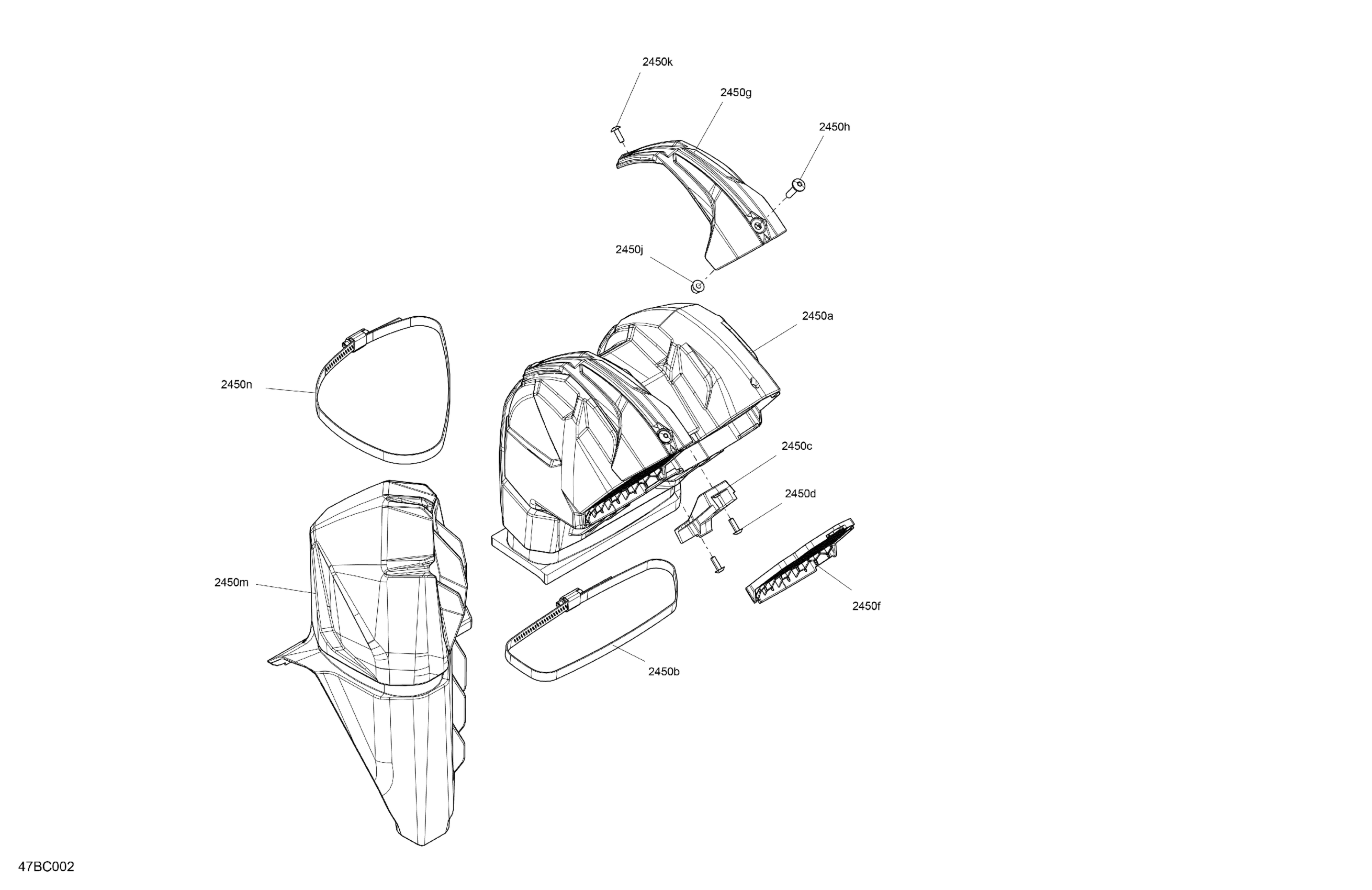 2450k
2450g
2450h
2450j
2450a
2450n
2450c
2450d
2450m
2450f
2450b
47BC002