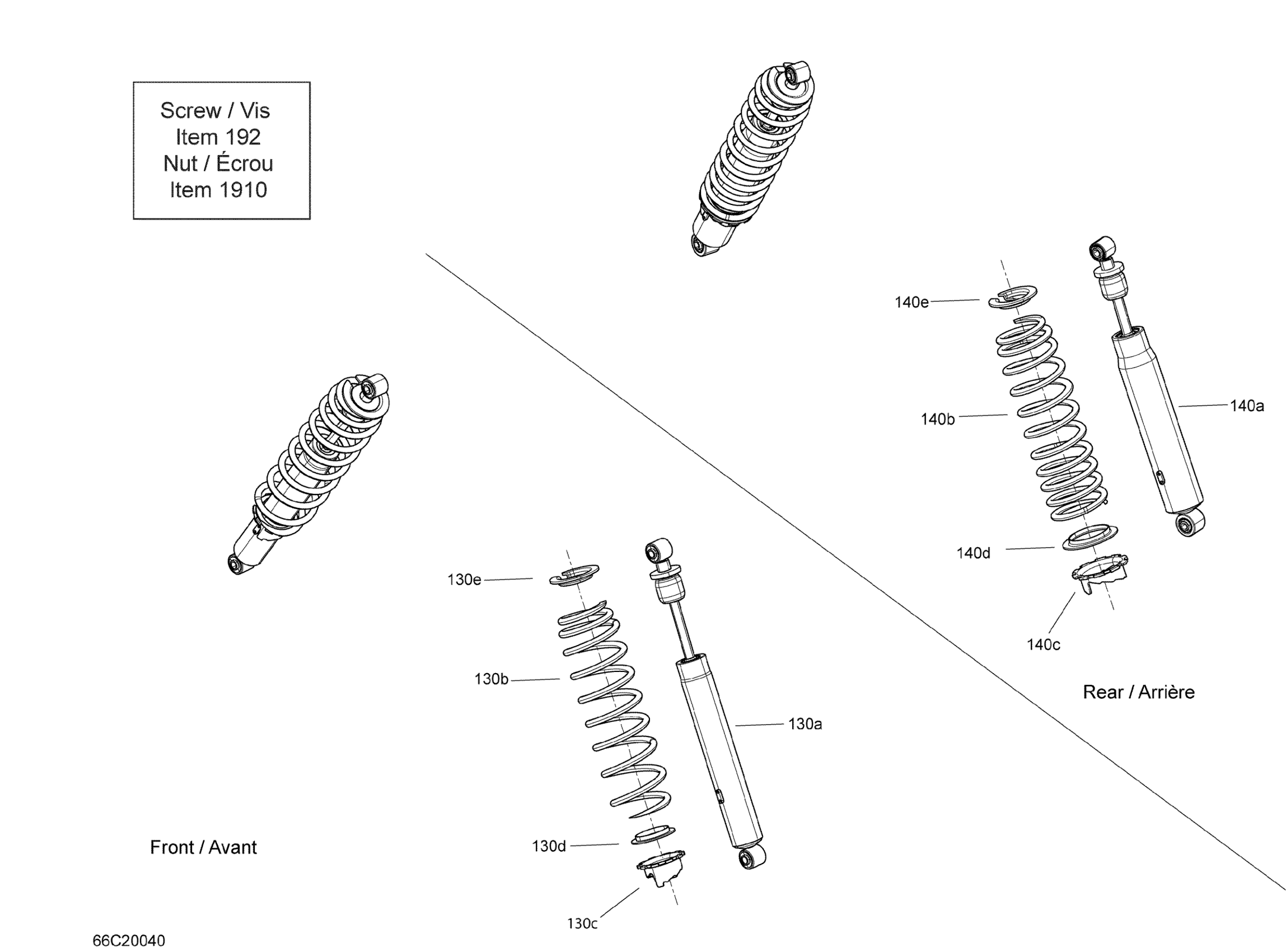 Screw / Vis
Item 192
Nut / Écrou
Item 1910

140e
140b
140a
140d
140c

Rear / Arrière

130e
130b
130a
130d
130c

Front / Avant

66C20040