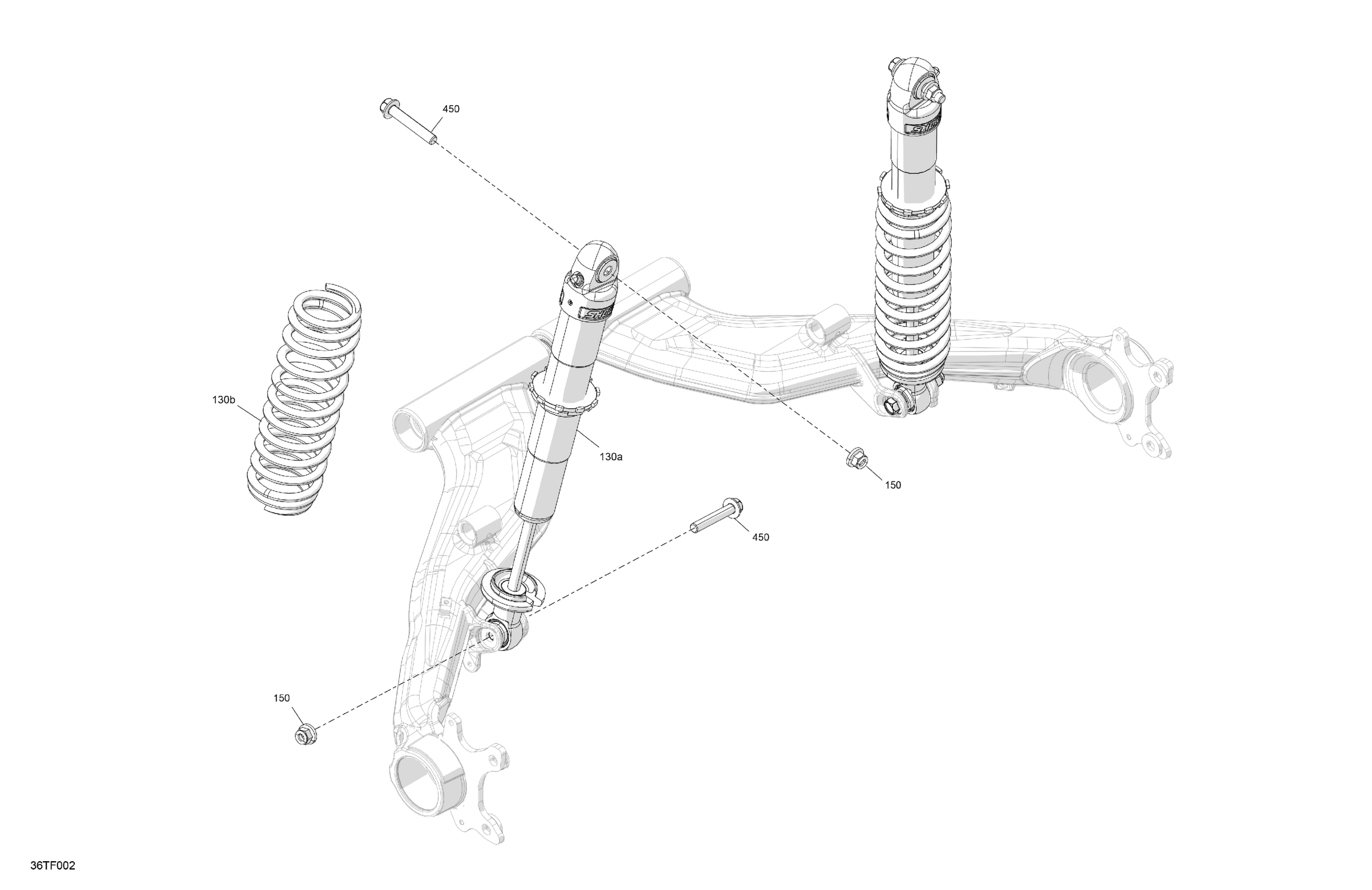 450

130b

130a

150

450

150

36TF002