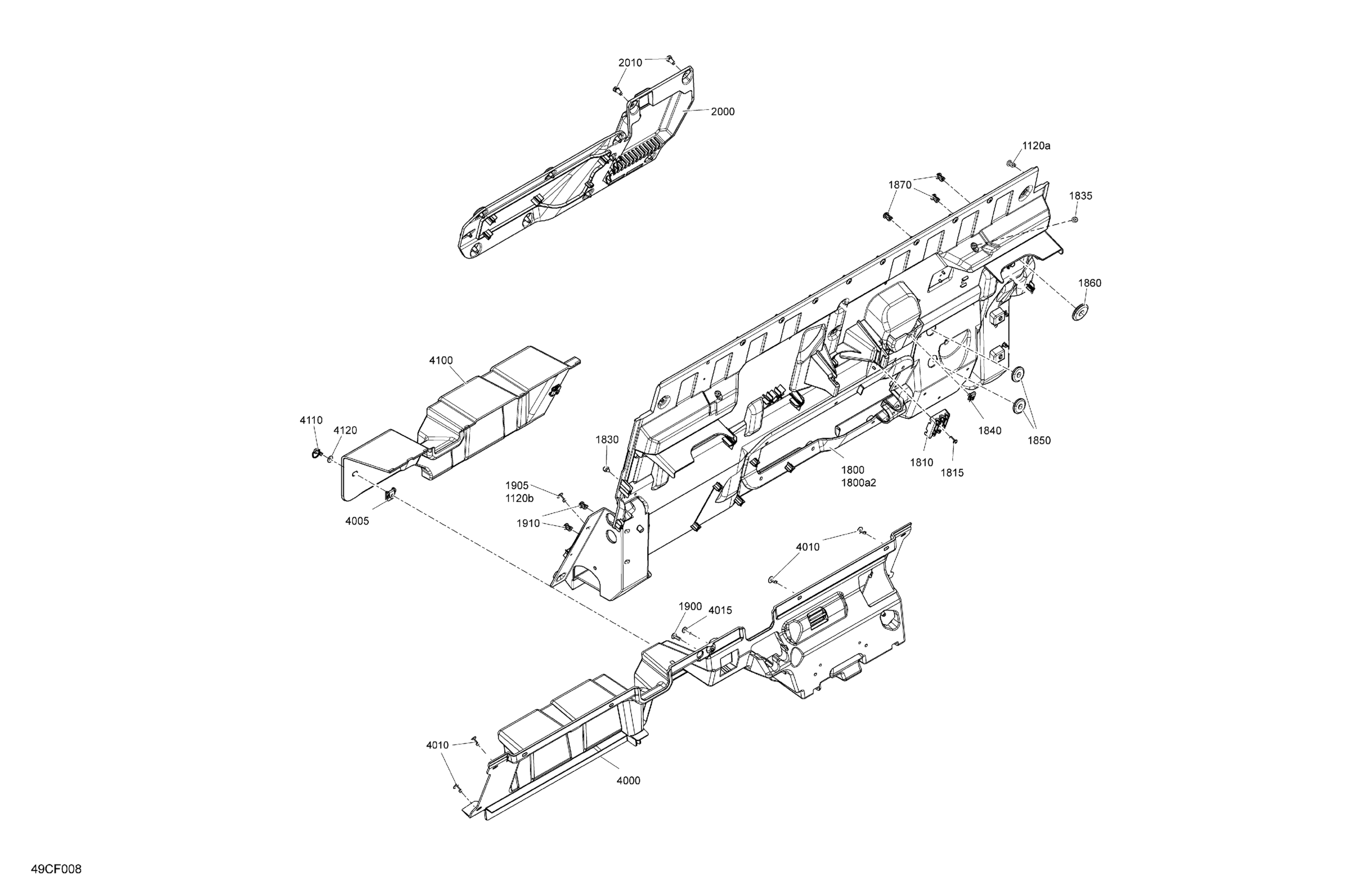 2010
2000
1120a
1870
1835
1860
4100
4110
4120
1830
1840
1850
1810
1815
1800
1800a2
1905
1120b
1910
4005
4010
1900
4015
4010
4000
49CF008