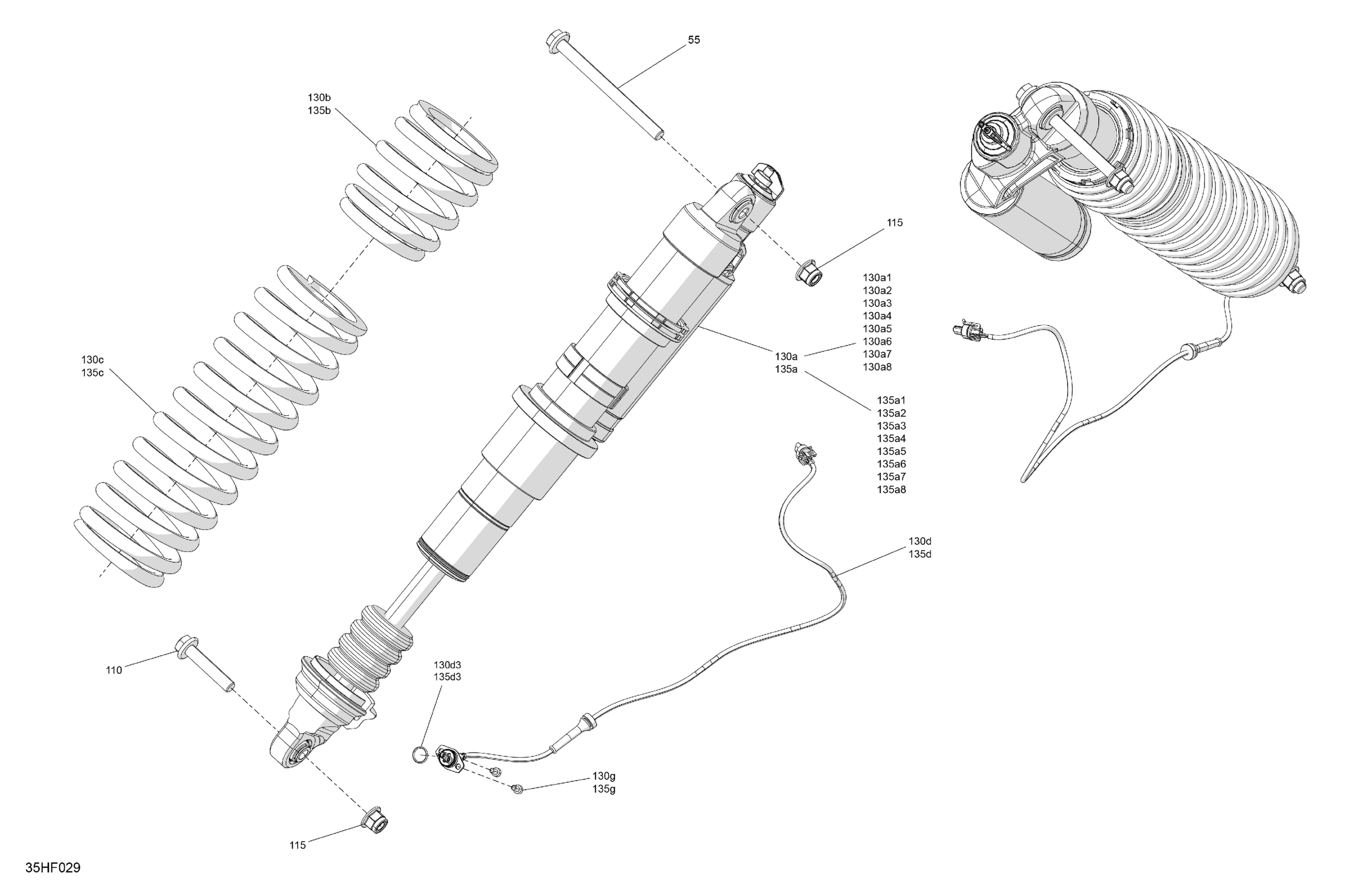 55

130b
135b

115

130a1
130a2
130a3
130a4
130a5
130a6
130a7
130a8

130a
135a

130c
135c

135a1
135a2
135a3
135a4
135a5
135a6
135a7
135a8

130d
135d

110

130d3
135d3

130g
135g

115

35HF029