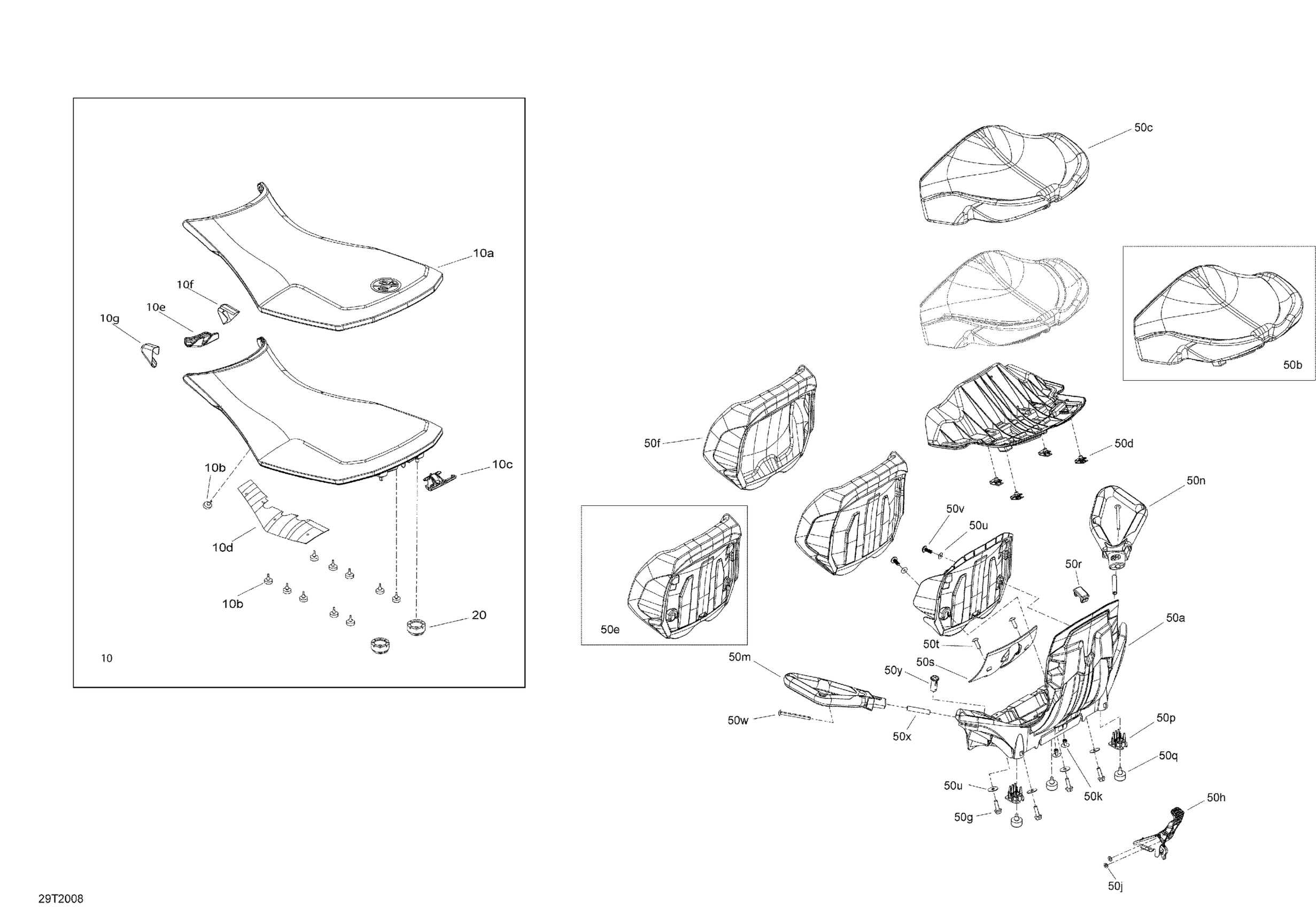 10a
10f
10e
10g
10b
10c
10d
10b
20
10

50c
50b
50f
50d
50n
50v
50u
50r
50e
50a
50t
50s
50m
50y
50w
50x
50p
50q
50u
50k
50g
50h
50j

29T2008