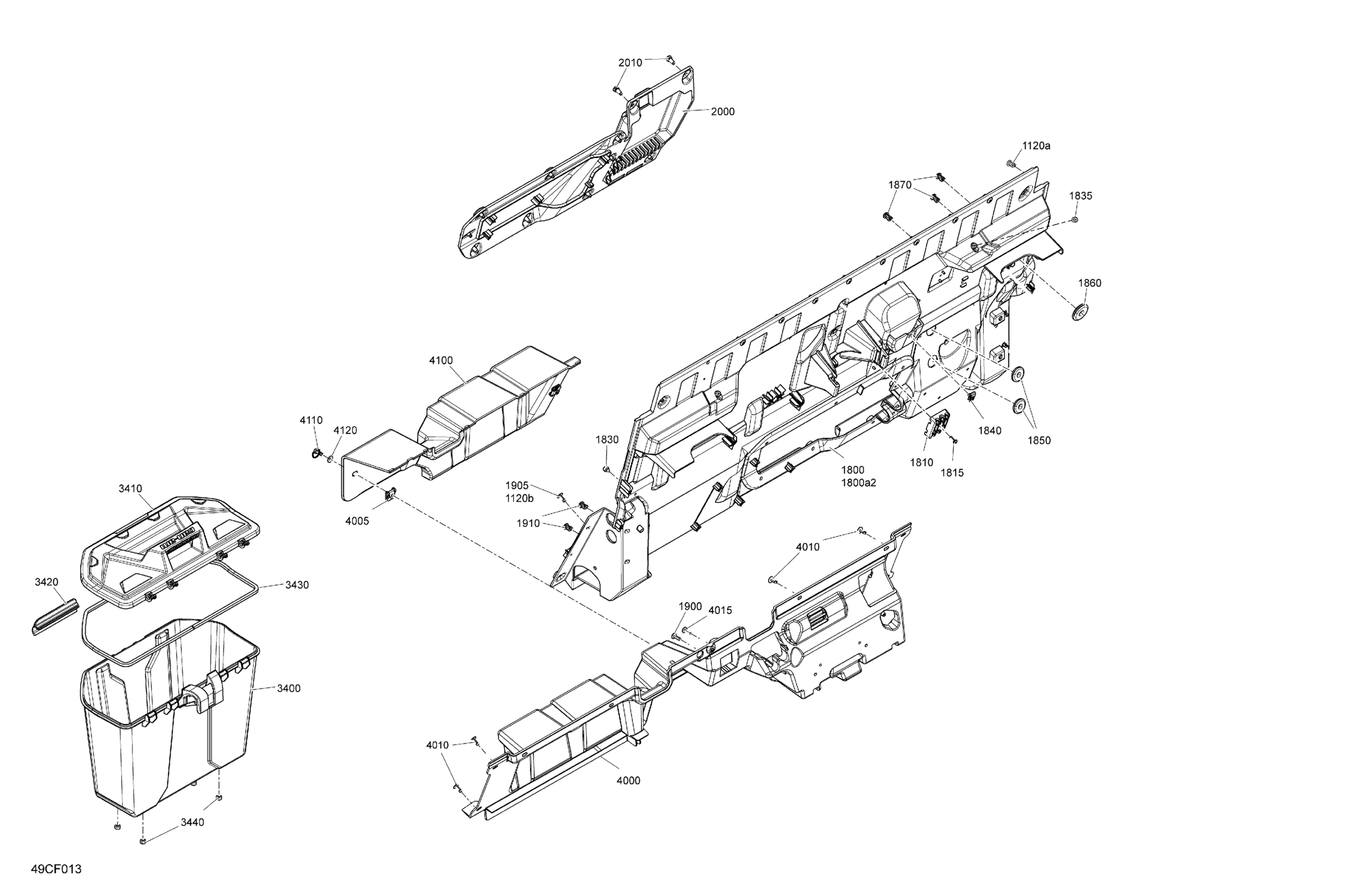 2010
2000
1120a
1870
1835
1860
4100
4110
4120
1830
1840
1850
1810
1815
1800
1800a2
1905
1120b
1910
4005
3410
3420
3430
4010
1900
4015
3400
4010
4000
3440
49CF013