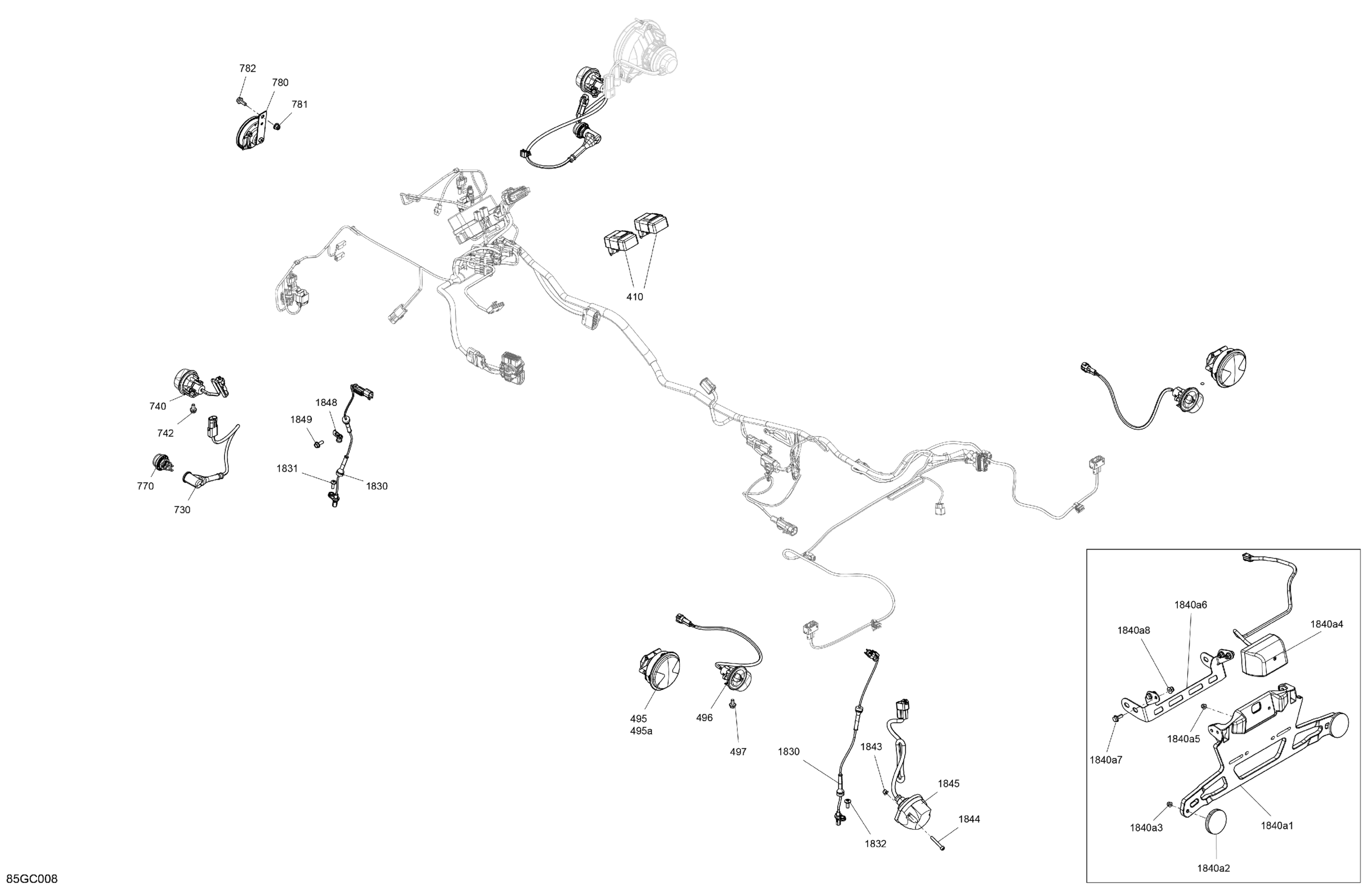 782
780
781
410
740
742
770
730
1848
1849
1831
1830
495
495a
496
497
1830
1843
1845
1844
1832
1840a6
1840a8
1840a4
1840a5
1840a7
1840a3
1840a1
1840a2
85GC008