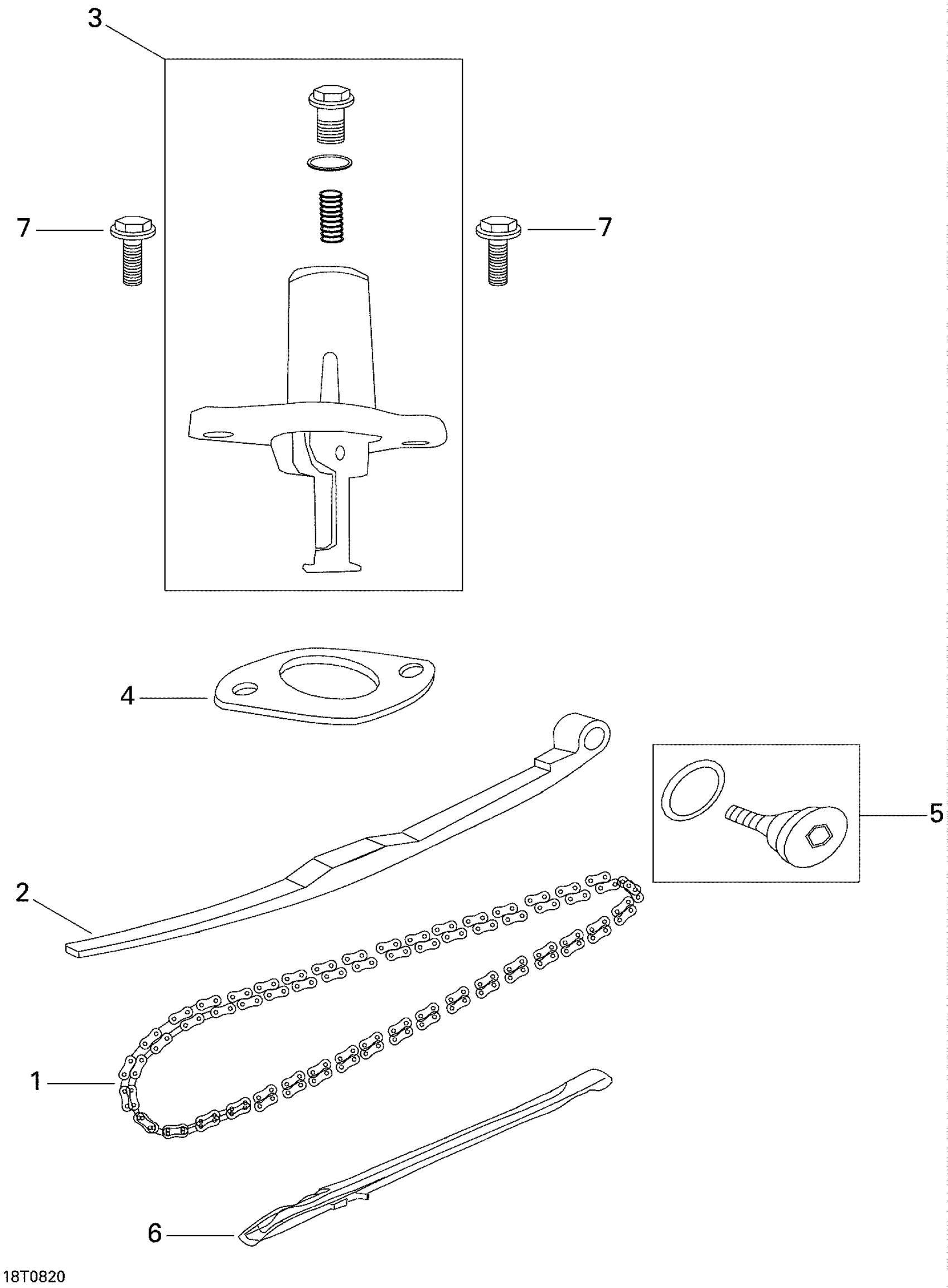 3

7

7

4

5

2

1

6

18T0820