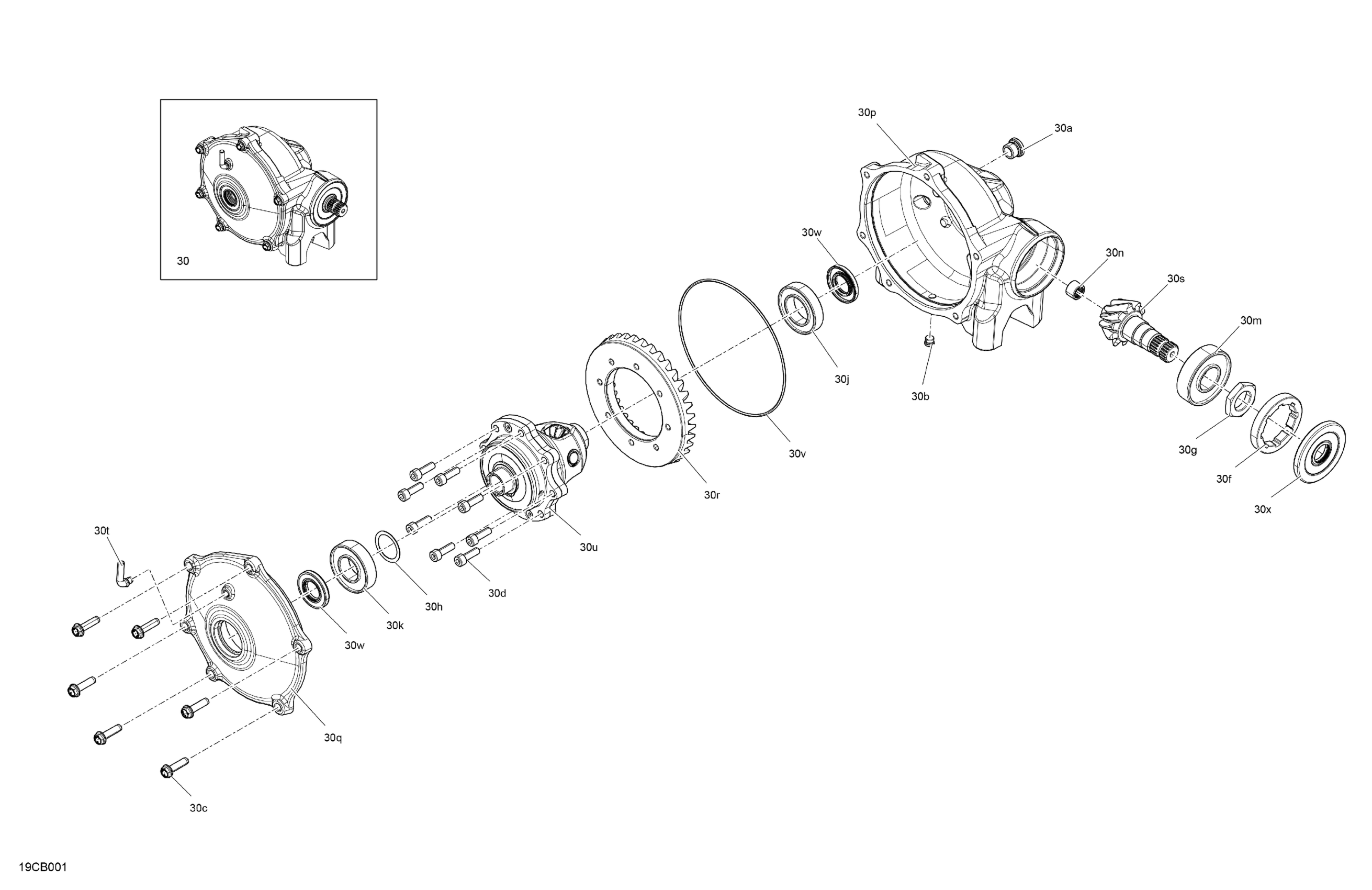 30

30p
30a
30w
30n
30s
30m
30j
30b
30v
30g
30f
30x
30r
30u
30t
30d
30h
30k
30w
30q
30c

19CB001