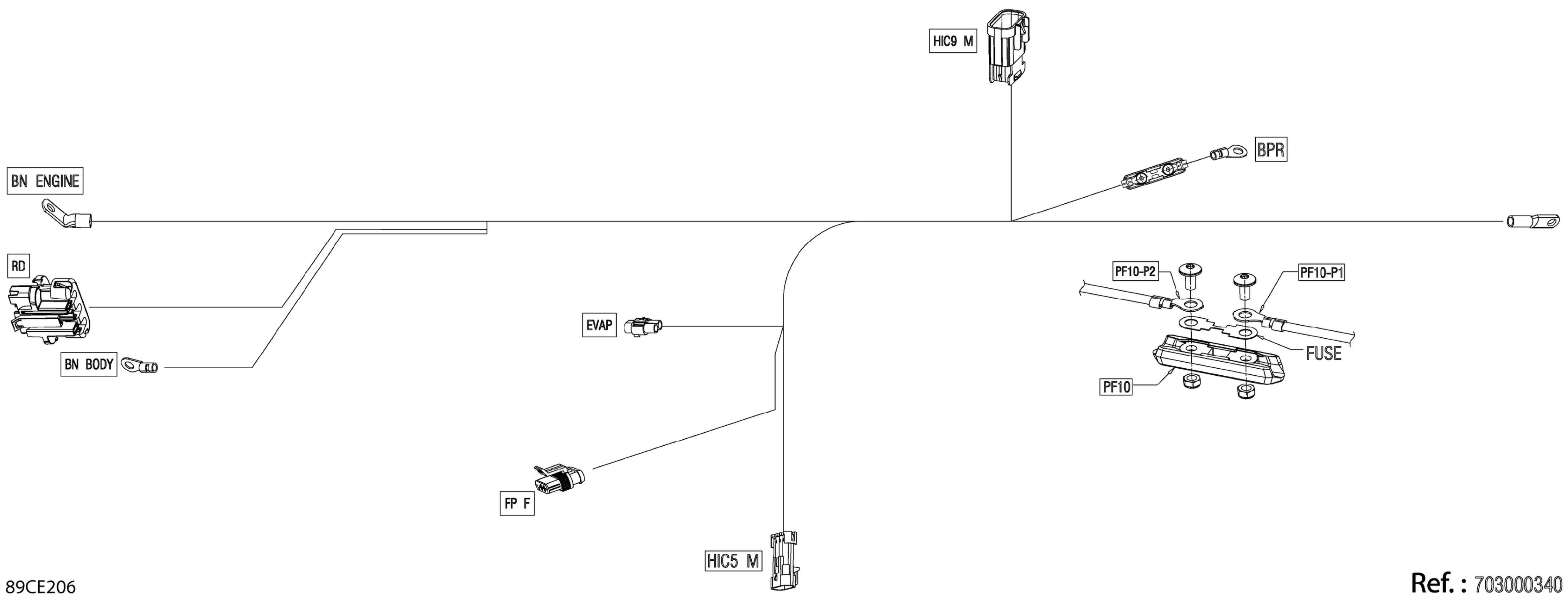 HIC9 M

BPR

BN ENGINE

RD

PF10-P2

PF10-P1

EVAP

FUSE

BN BODY

PF10

FP F

HIC5 M

89CE206

Ref. : 703000340