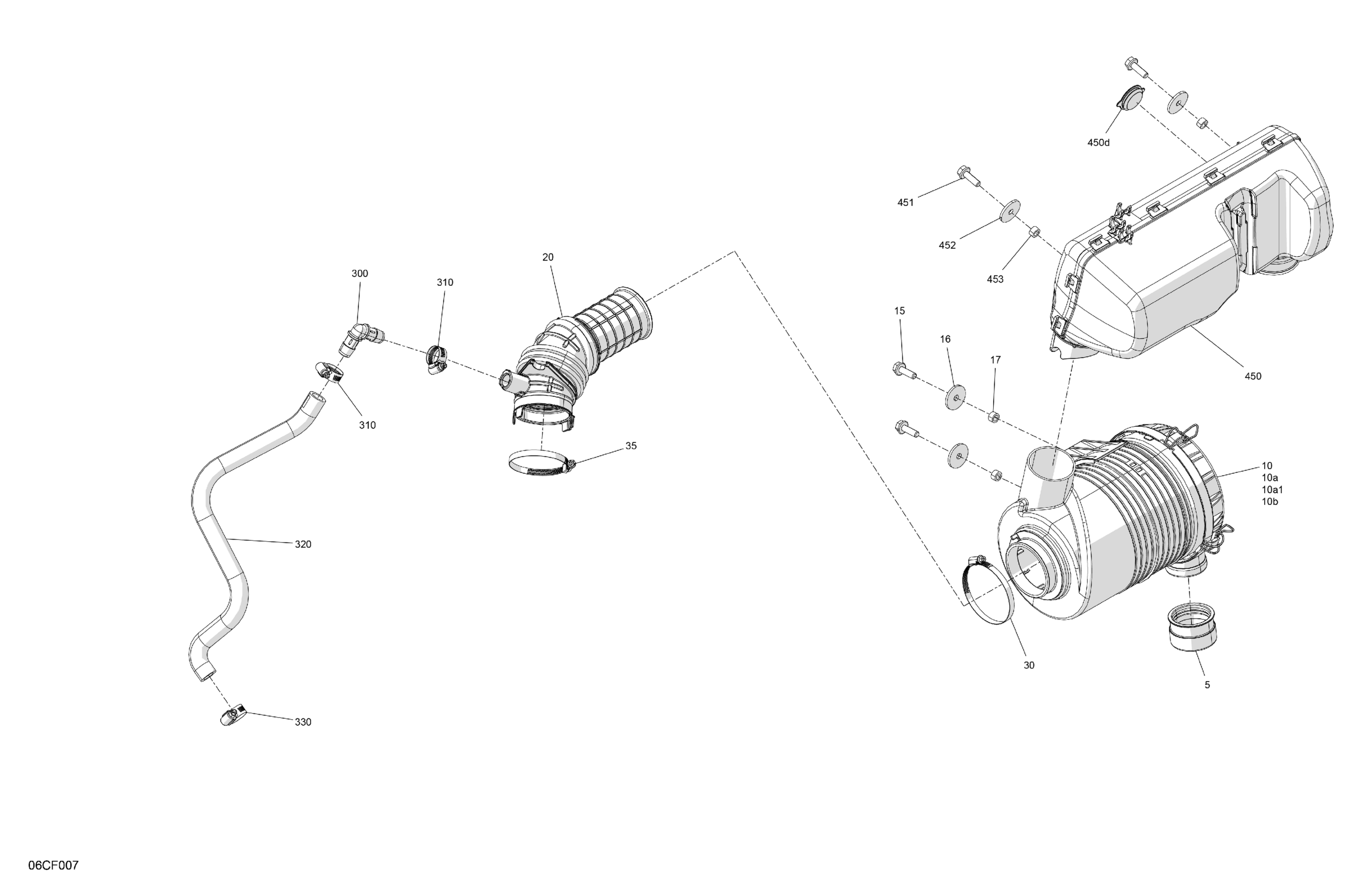 450d

451

452

453

20

300

310

15

16

17

450

310

35

10
10a
10a1
10b

320

30

5

330

06CF007