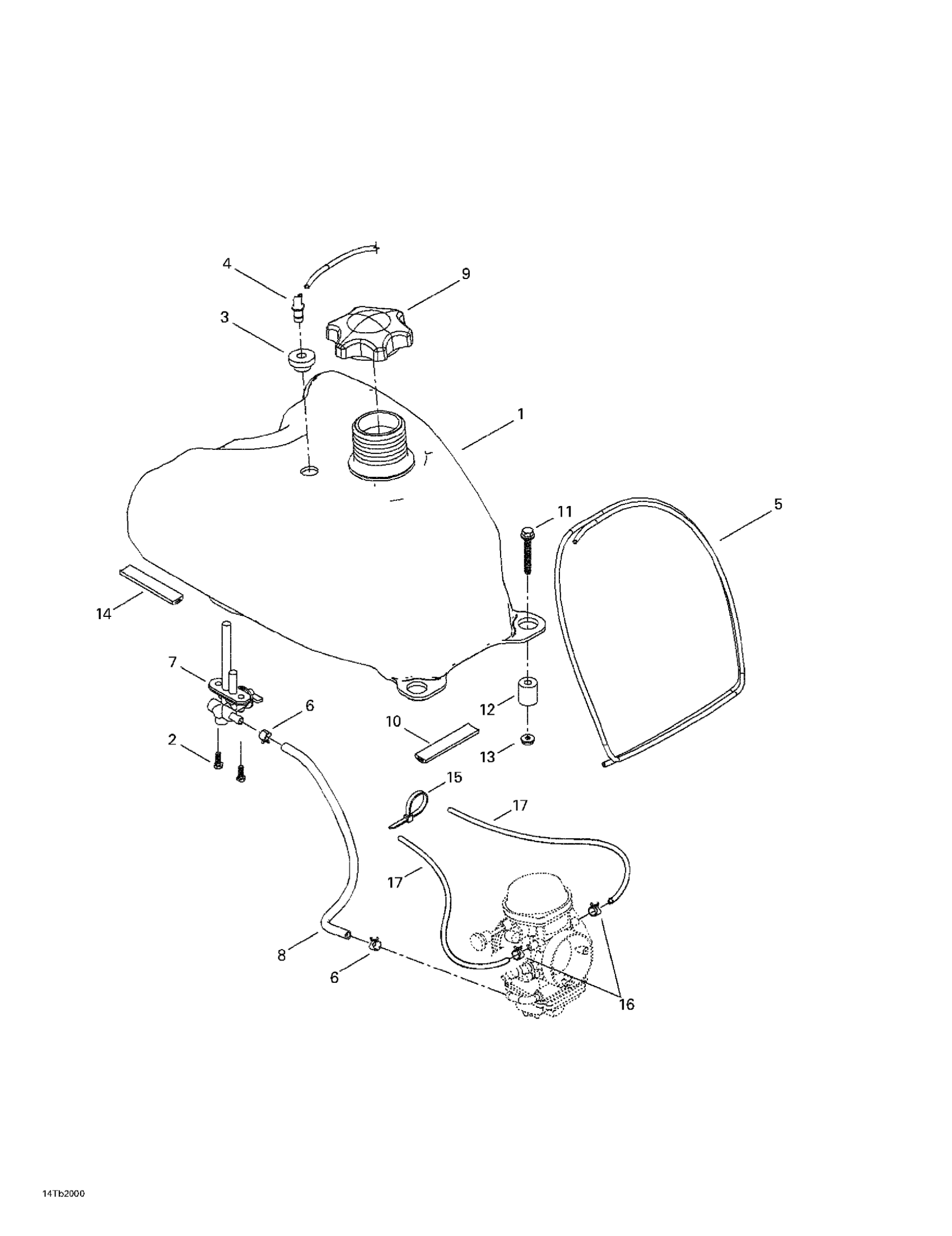 4
9
3
1
11
5
14
7
6
12
10
2
13
15
17
17
8
6
16
14Tb2000