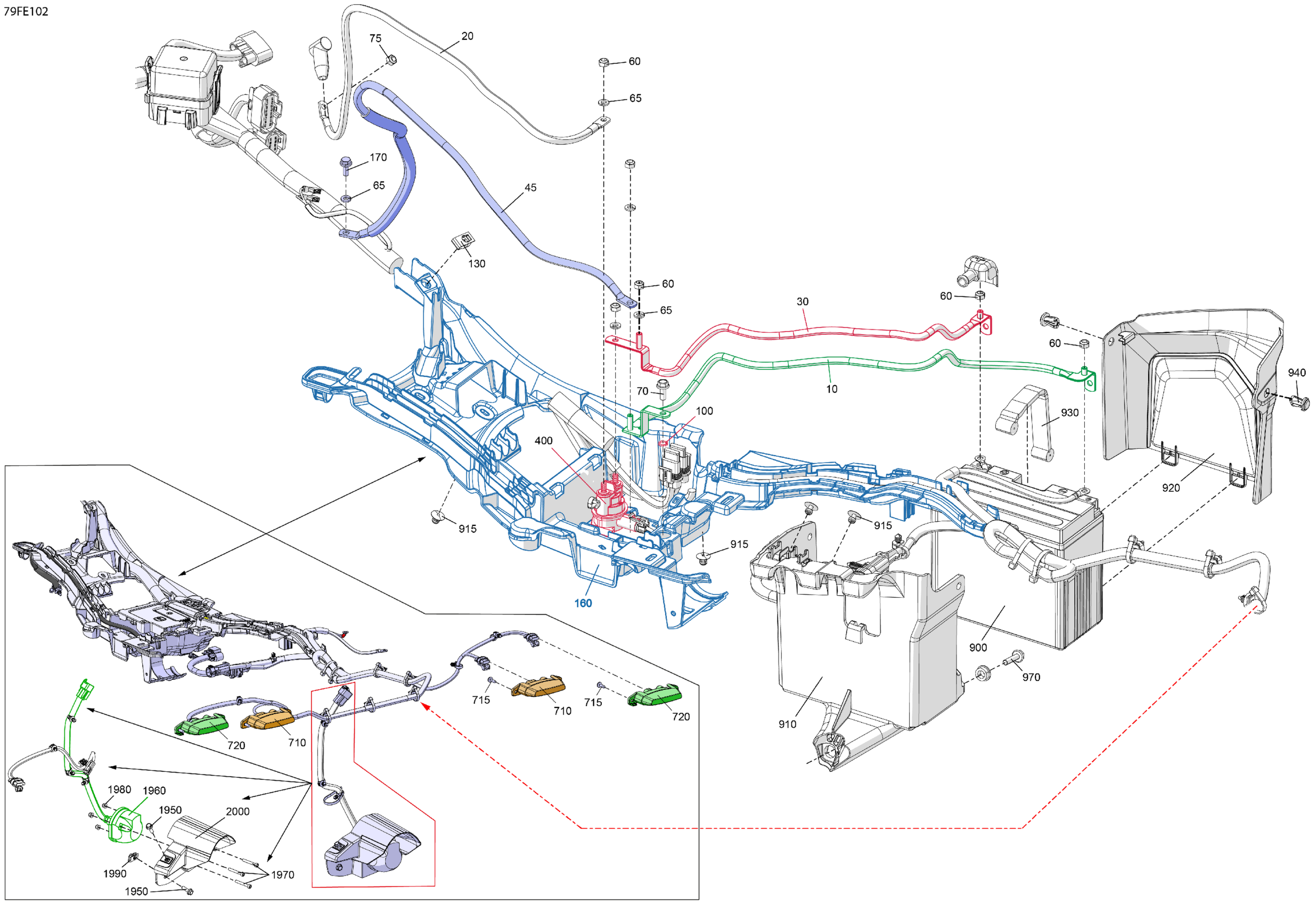 79FE102

75
20
60
65
170
65
45
130
60
65
30
60
60
10
70
100
940
930
400
920
915
915
915
160
900
970
910
715
710
715
720
720
710
1980
1960
1950
2000
1990
1970
1950