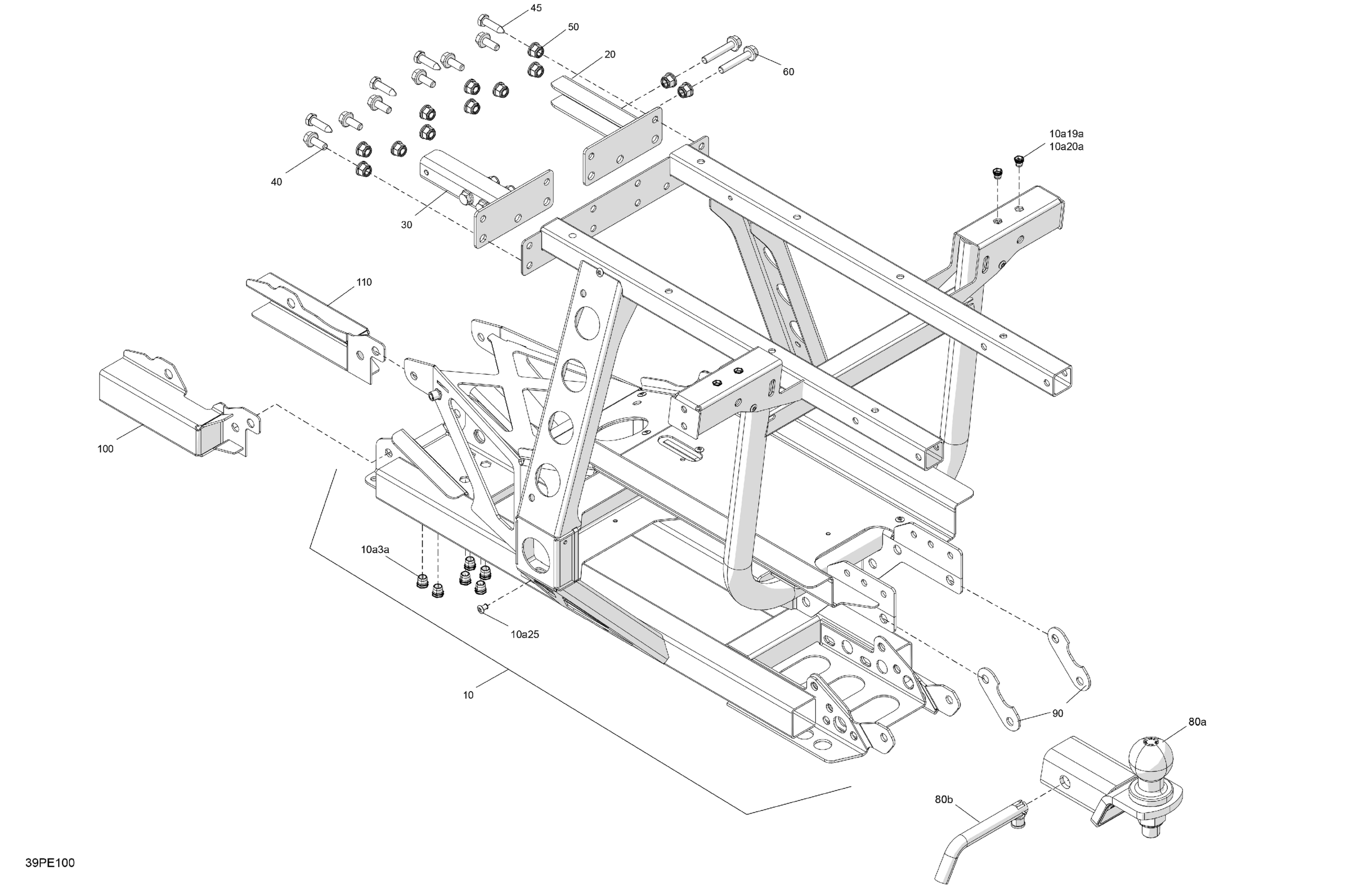 45
50
20
60
10a19a
10a20a
40
30
110
100
10a3a
10a25
10
90
80a
80b
39PE100