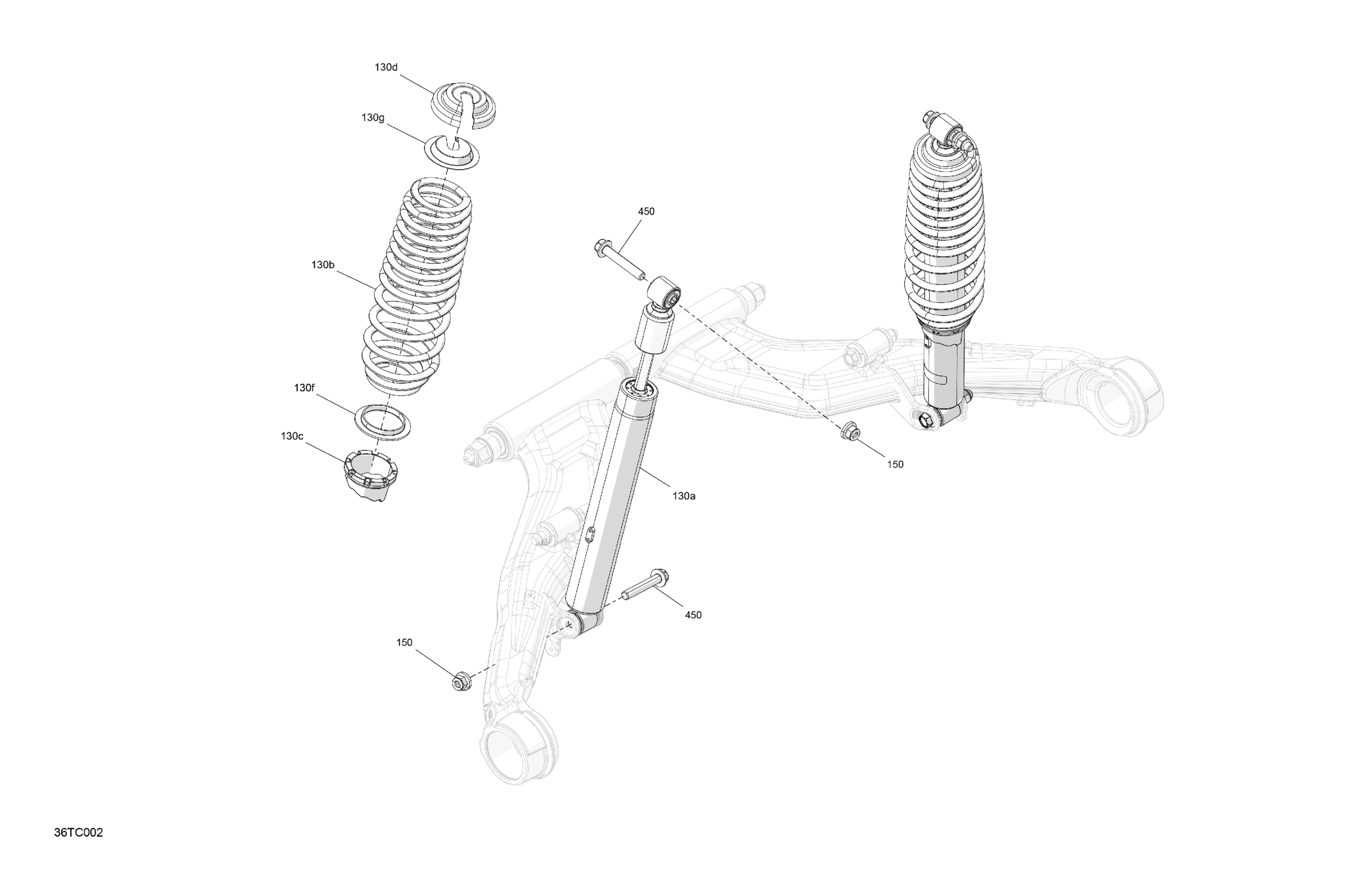 130d

130g

450

130b

130f

130c

150

130a

450

150

36TC002