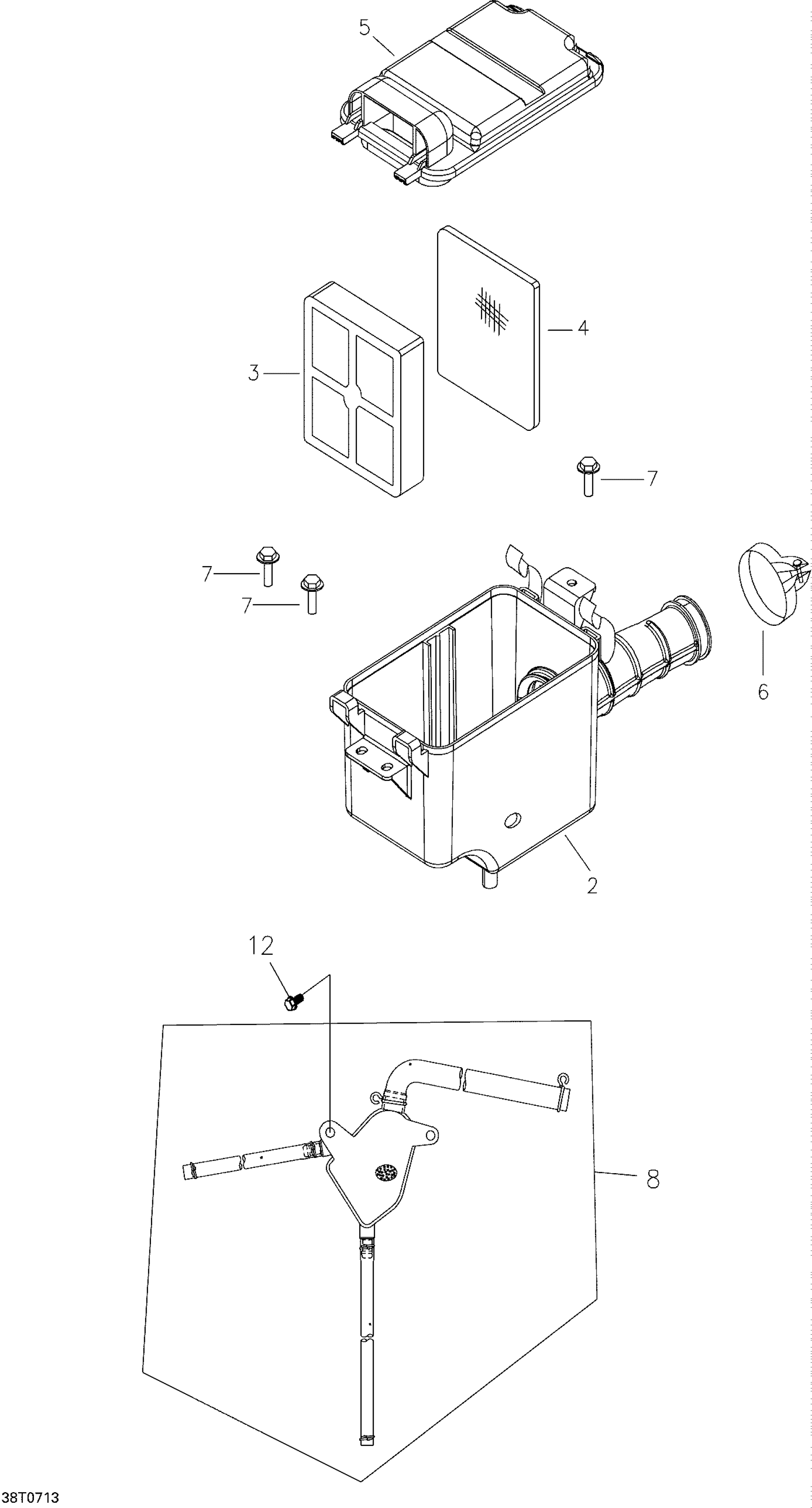 5
4
3
7
7
7
6
2
12
8
38T0713