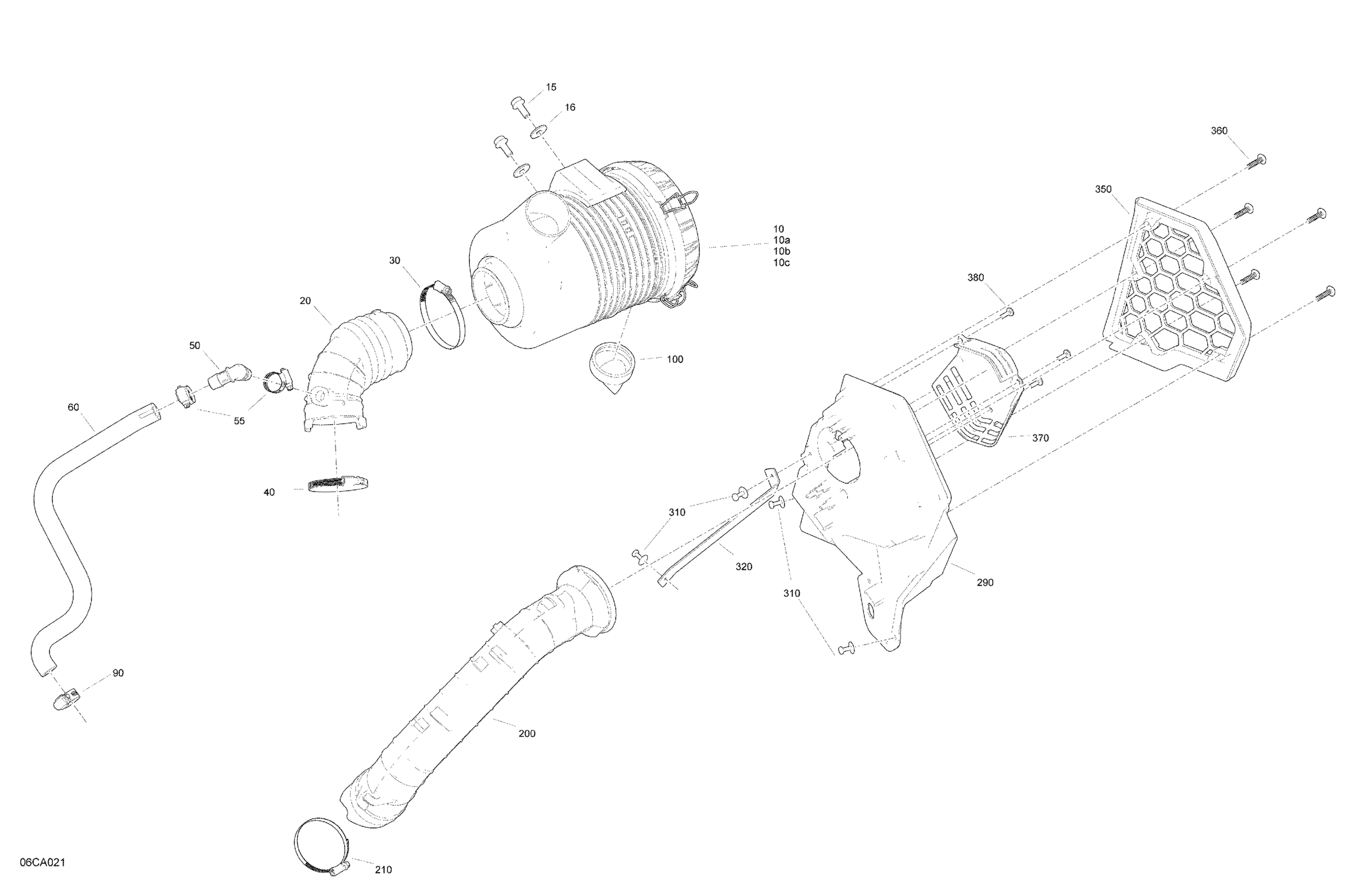 15
16
360
350
10
10a
10b
10c
30
380
20
50
100
60
55
370
40
310
320
290
310
90
200
06CA021
210