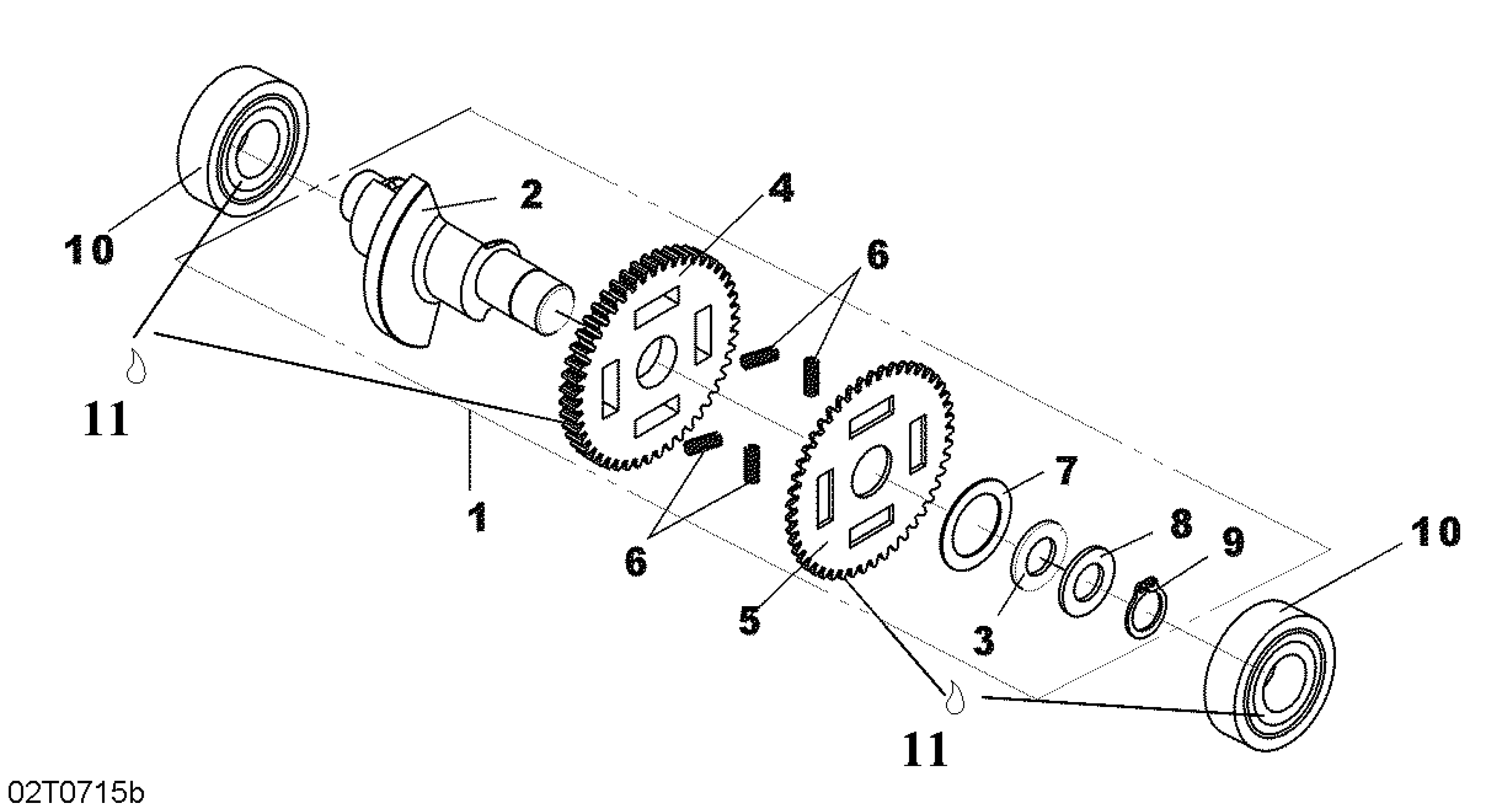 10
2
4
6
11
1
6
7
8
9
10
5
3
11
02T0715b