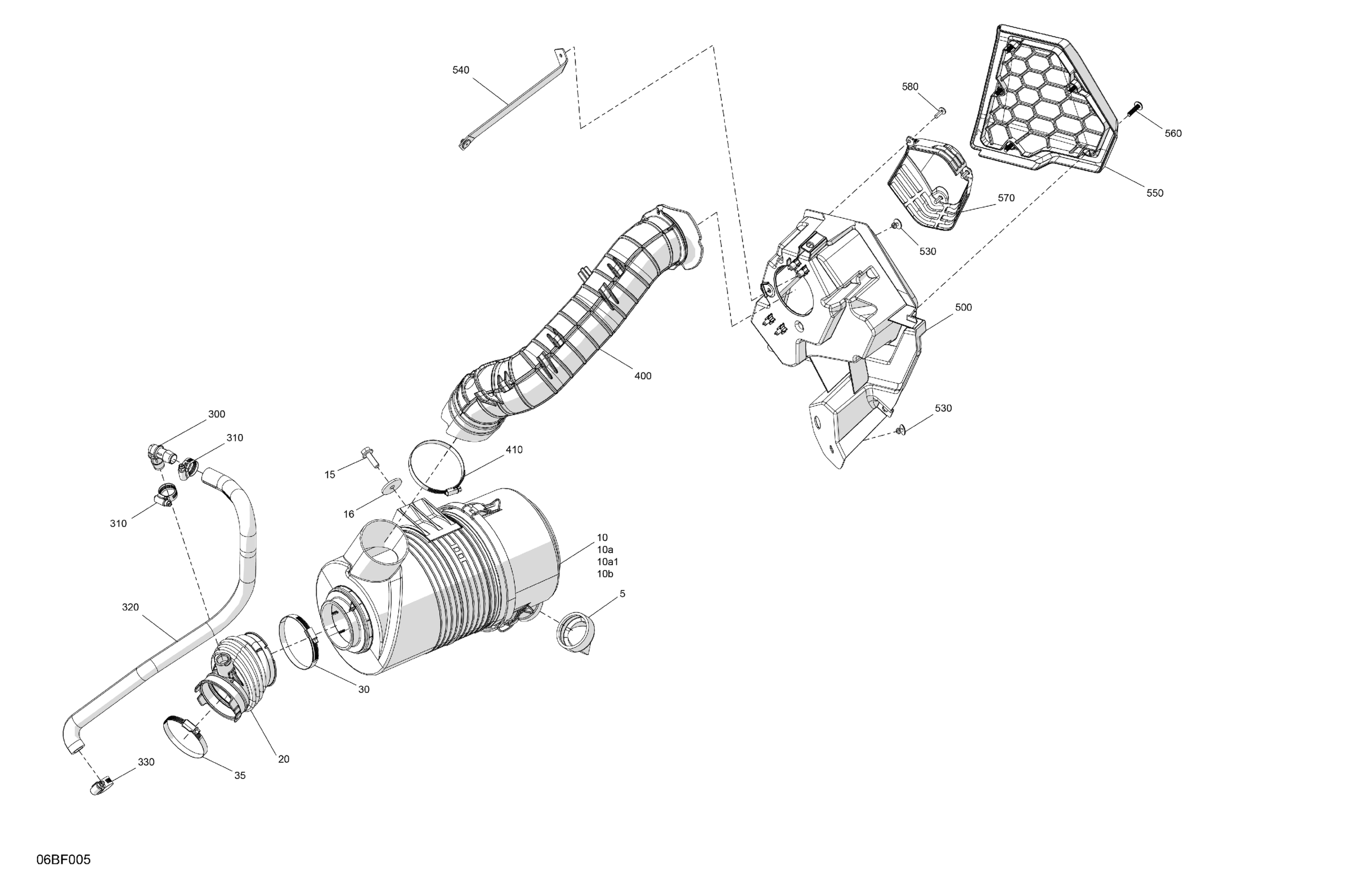 540
580
560
550
570
530
500
400
530
300
310
410
15
16
310
10
10a
10a1
10b
5
320
30
20
35
330
06BF005