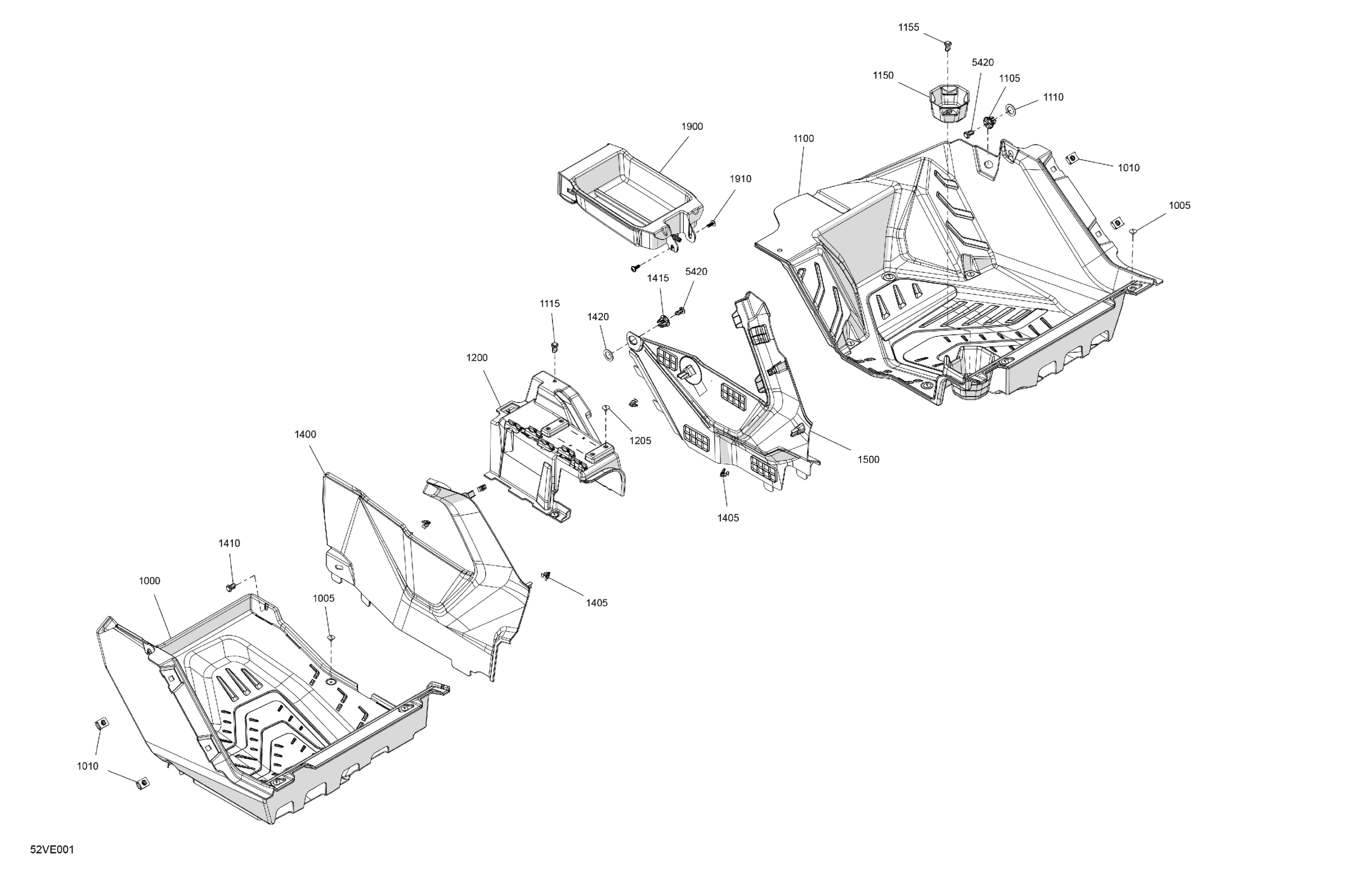 1155
5420
1150
1105
1110
1900
1100
1010
1910
1005
1415
5420
1115
1420
1200
1205
1500
1400
1405
1410
1000
1005
1405
1010
52VE001