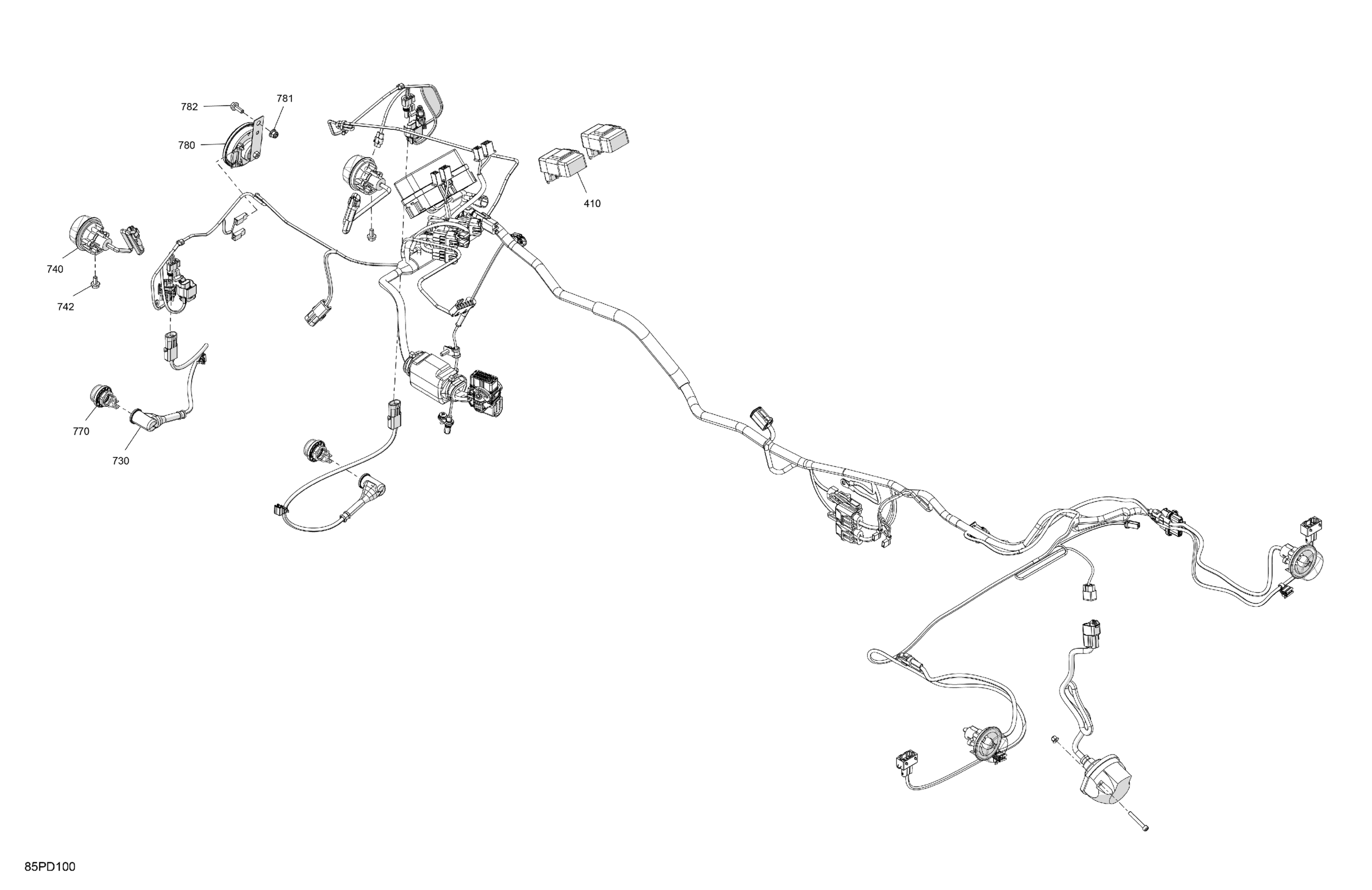 782
781
780
410
740
742
770
730
85PD100