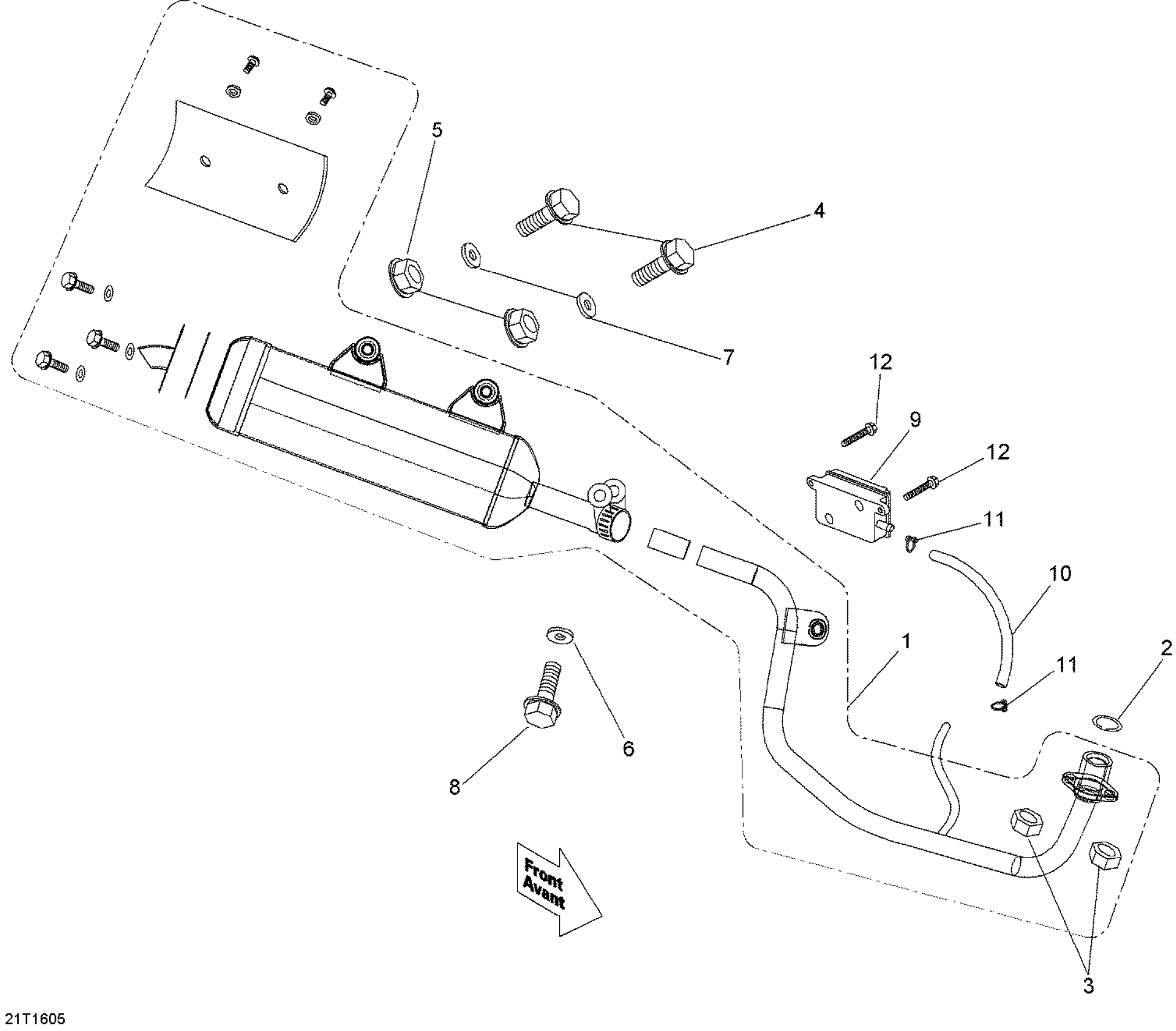 5

4

7

12

9

12

11

10

1

11

2

6

8

Front
Avant

3

21T1605