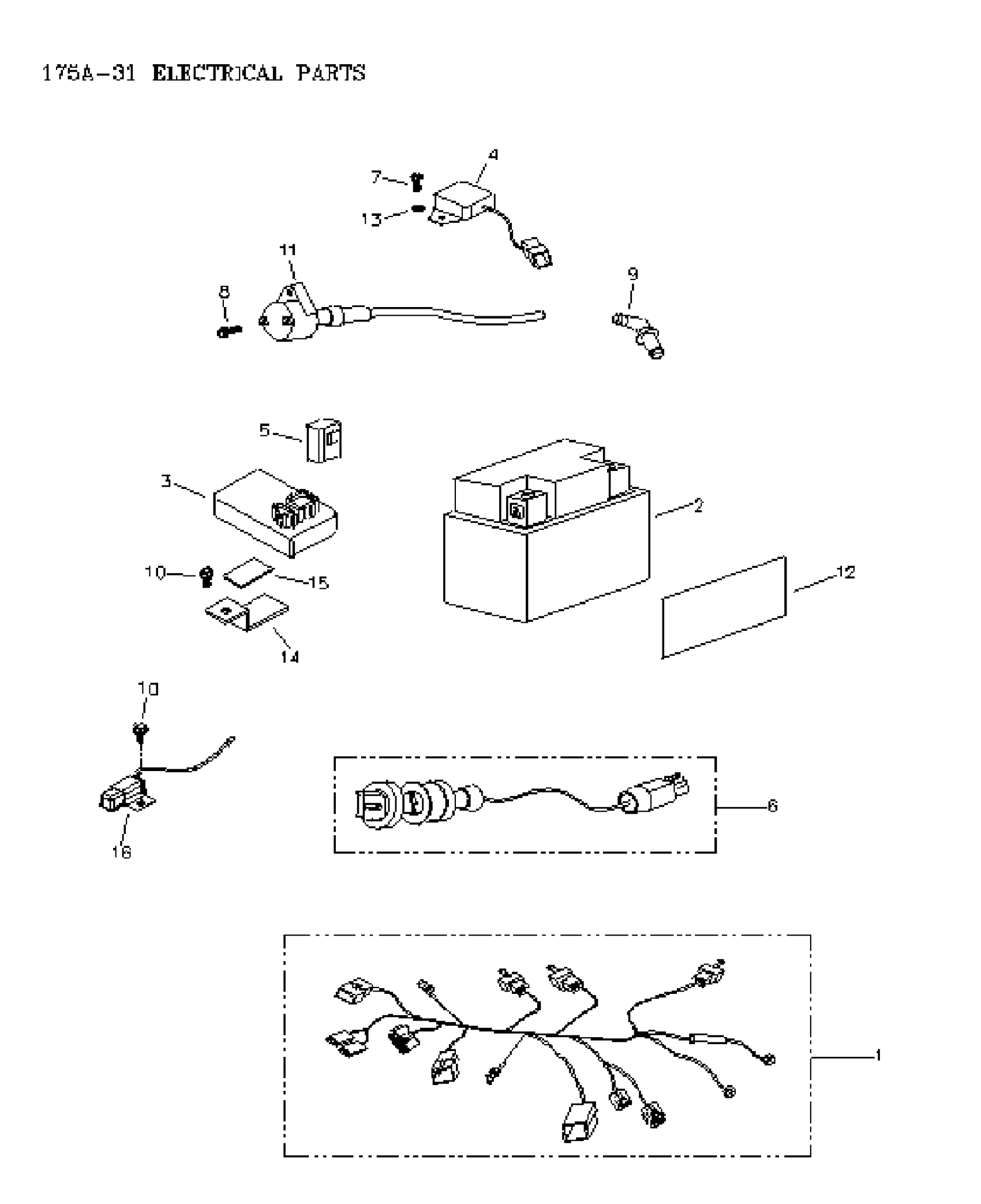 175A-31 ELECTRICAL PARTS

4
7
13
11
9
8
5
3
2
10
15
12
14
10
6
16
1