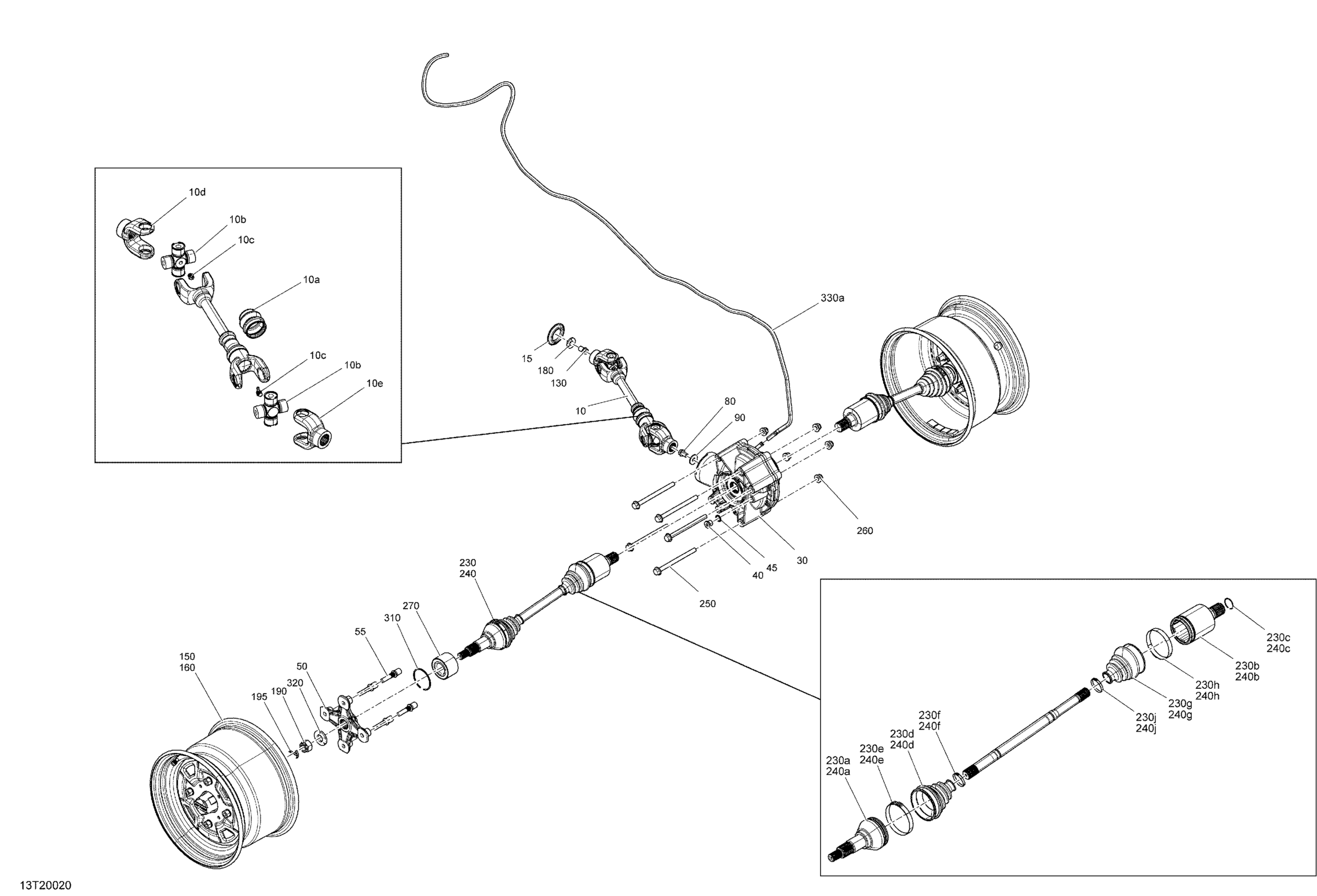 10d
10b
10c
10a
10c
10b
10e

330a
15
180
130
10
80
90
260
30
45
40
250
230
240
270
310
55
50
320
190
195
150
160

230c
240c
230b
240b
230h
240h
230g
240g
230j
240j
230f
240f
230d
240d
230e
240e
230a
240a

13T20020