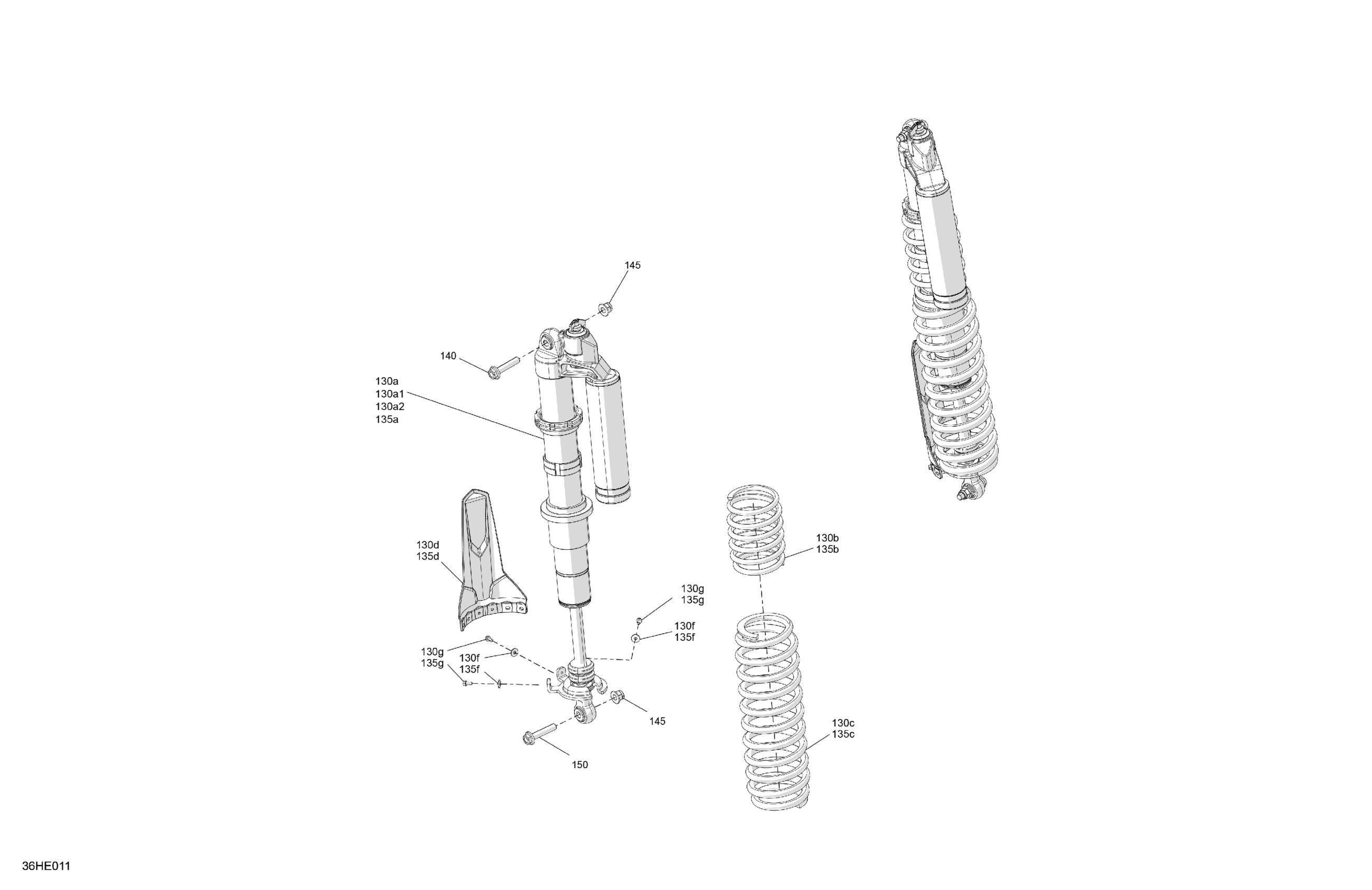 145

140

130a
130a1
130a2
135a

130d
135d

130b
135b

130g
135g

130f
135f

130g
135g

130f
135f

145

150

130c
135c

36HE011