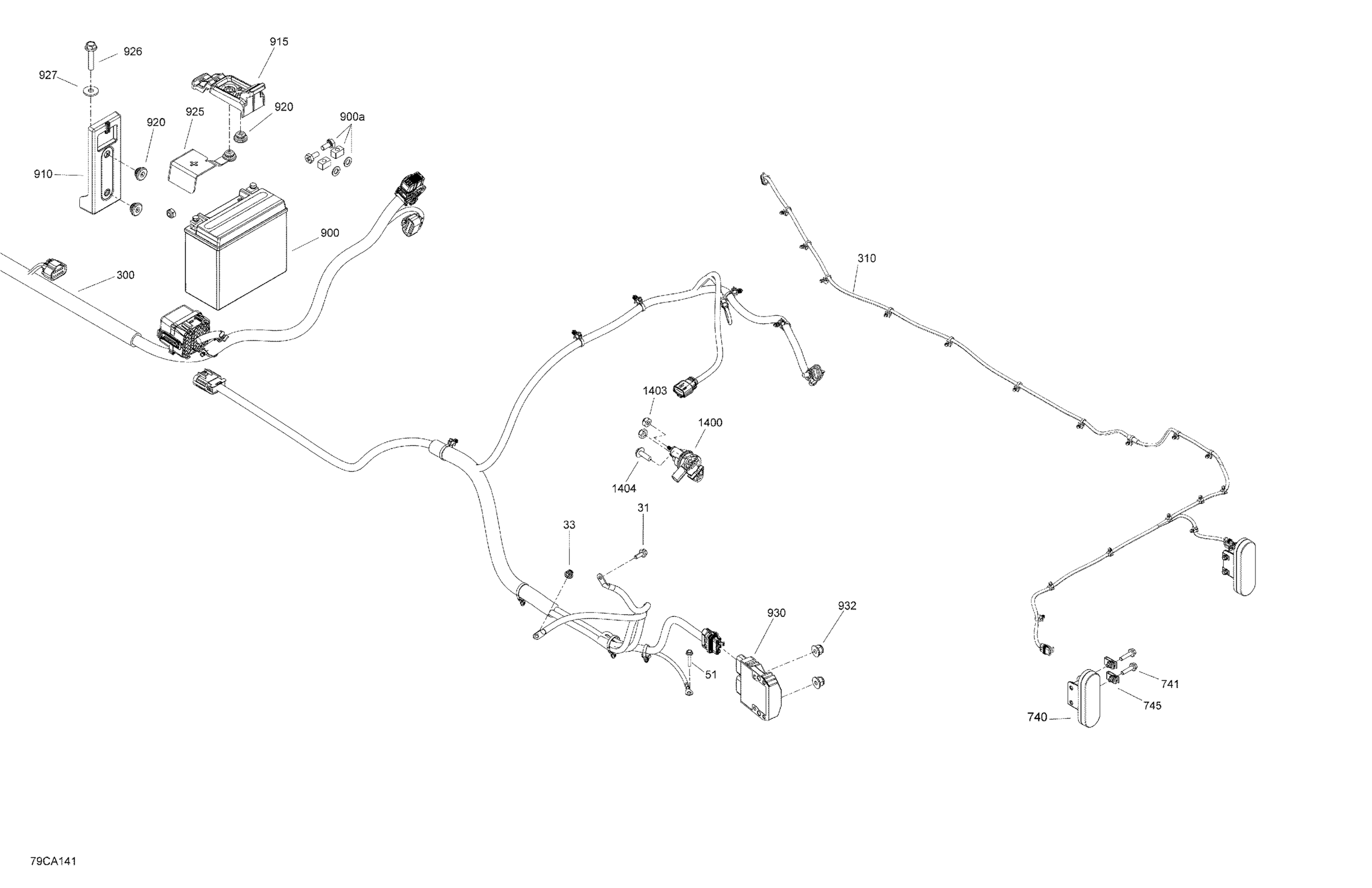 926
915
927
920
925
920
900a
910
900
300
310
1403
1400
1404
31
33
930
932
51
741
745
740
79CA141