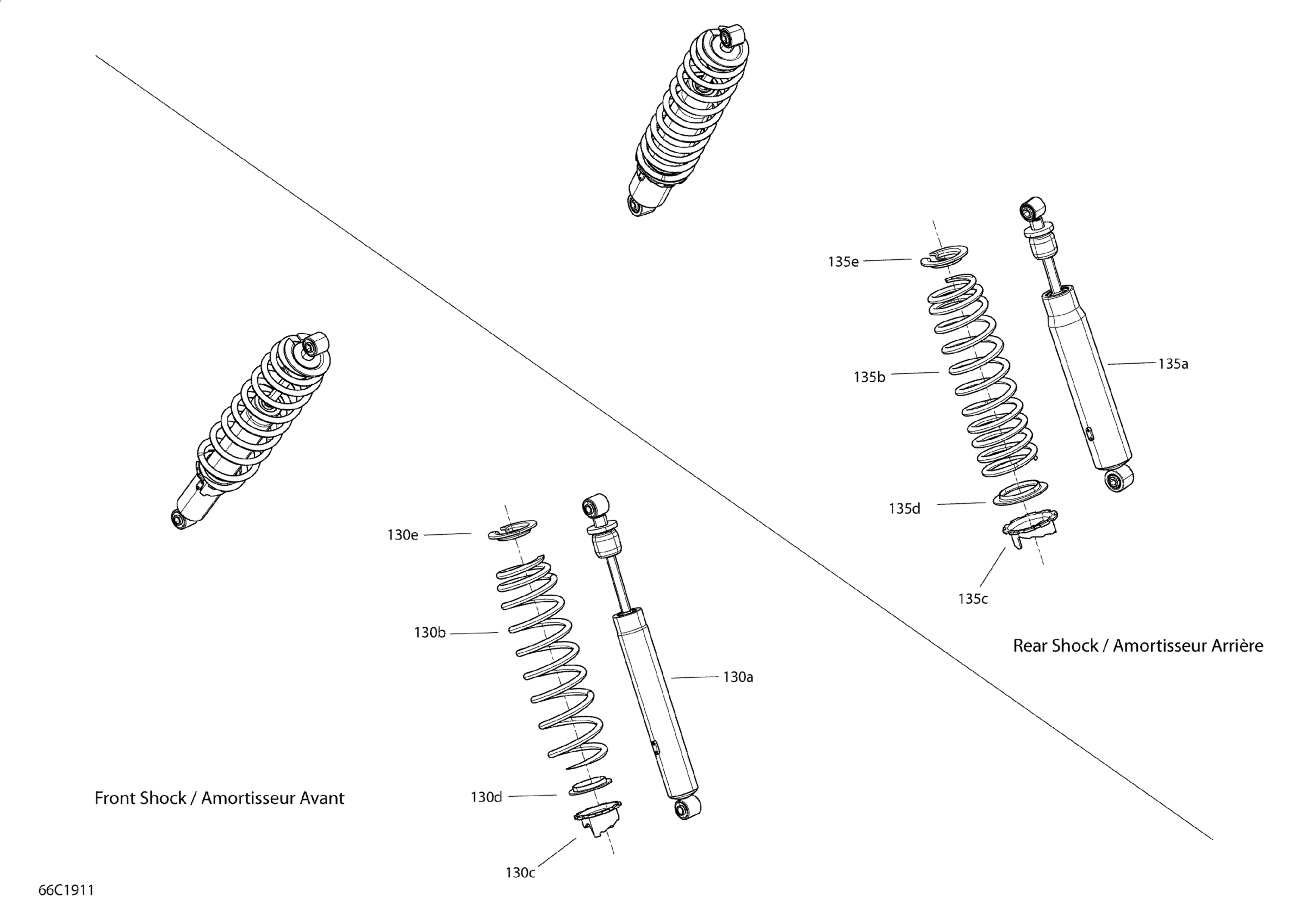 135e

135b

135a

135d

135c

Rear Shock / Amortisseur Arrière

130e

130b

130a

130d

130c

Front Shock / Amortisseur Avant

66C1911