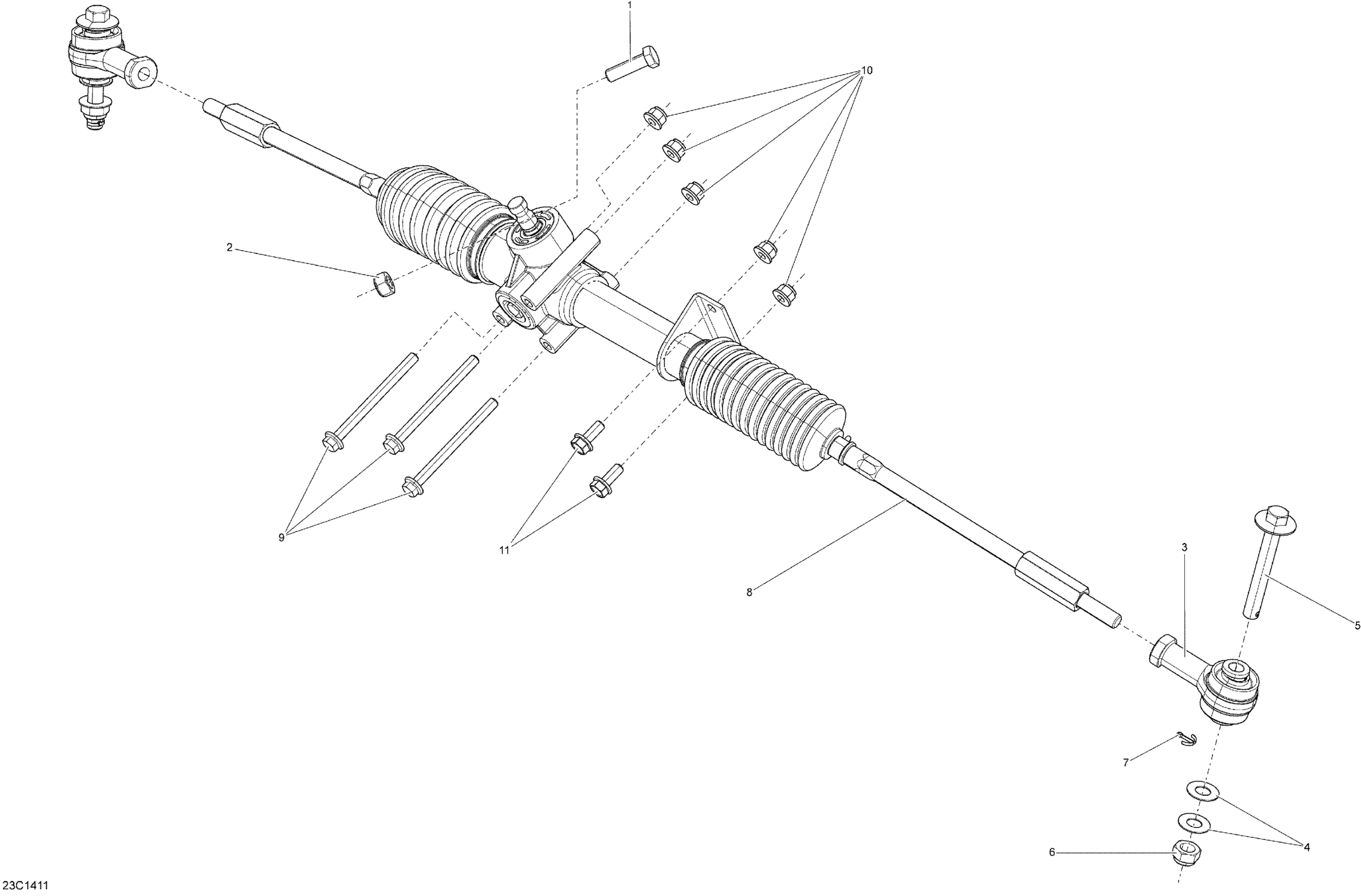 1
10
2
9
11
8
3
5
7
4
6
23C1411