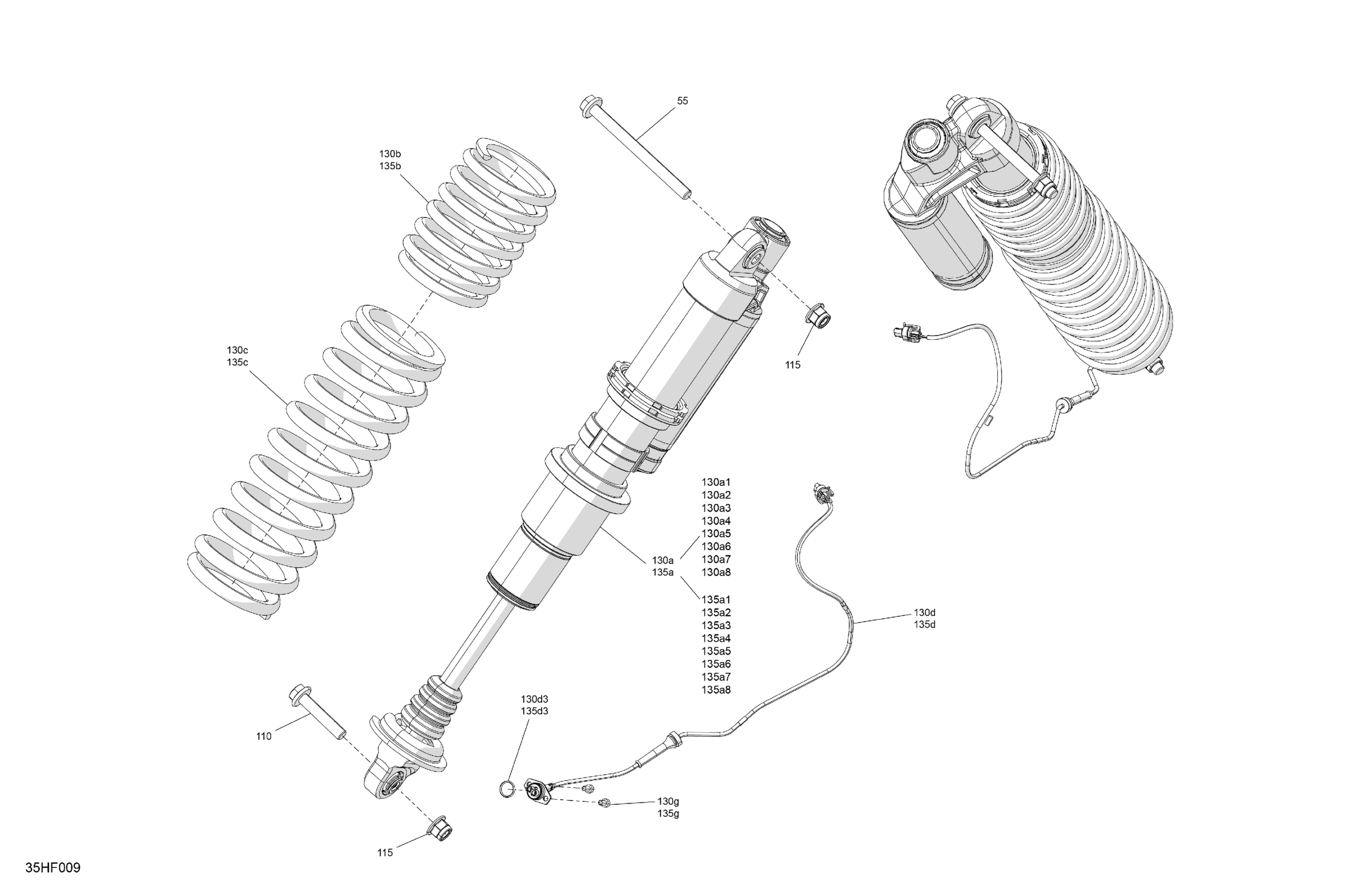 55

130b
135b

130c
135c

115

130a1
130a2
130a3
130a4
130a5
130a6
130a7
130a8

130a
135a

135a1
135a2
135a3
135a4
135a5
135a6
135a7
135a8

130d
135d

130d3
135d3

110

130g
135g

115

35HF009