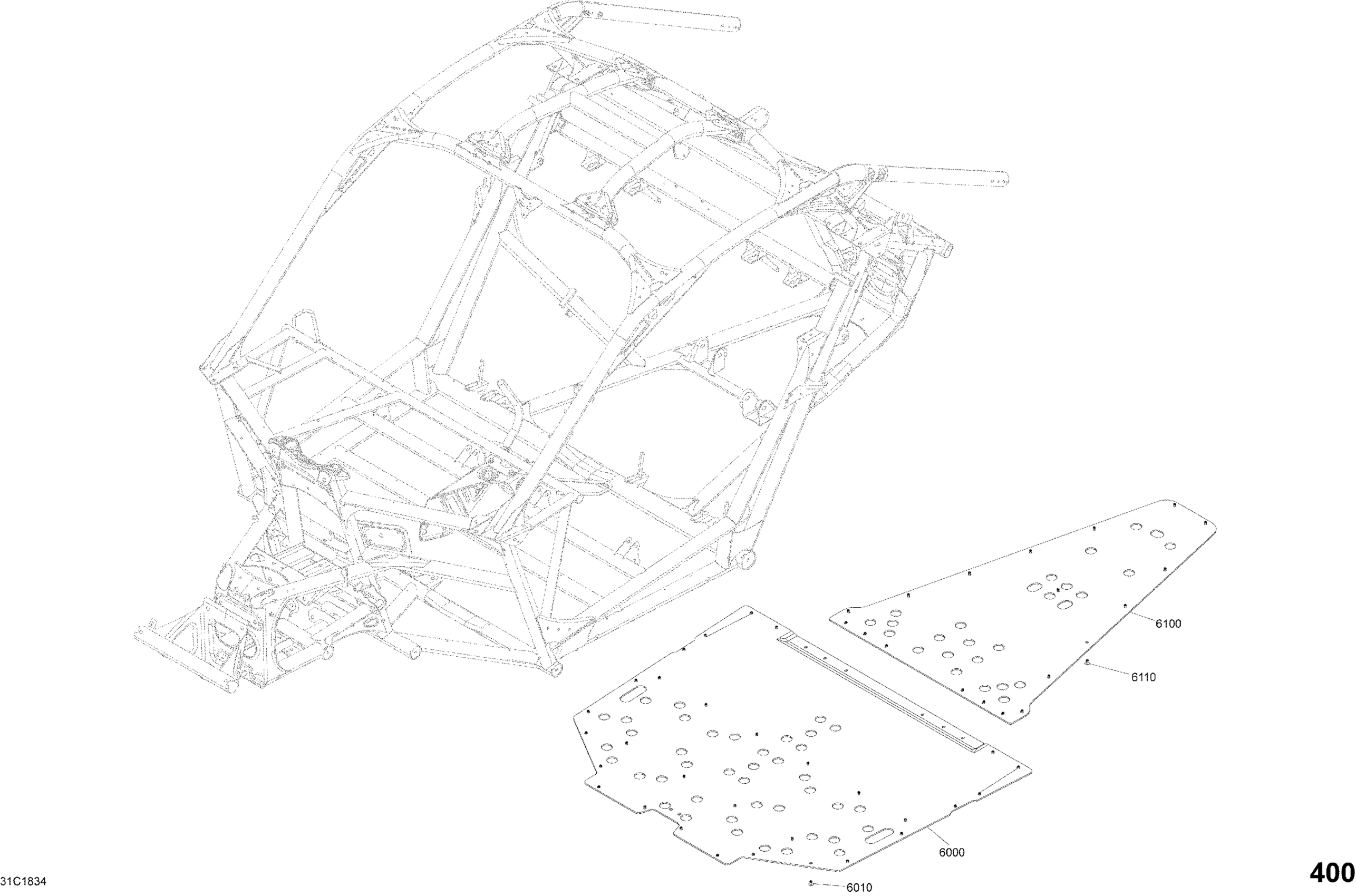 6100

6110

6000

6010

31C1834

400