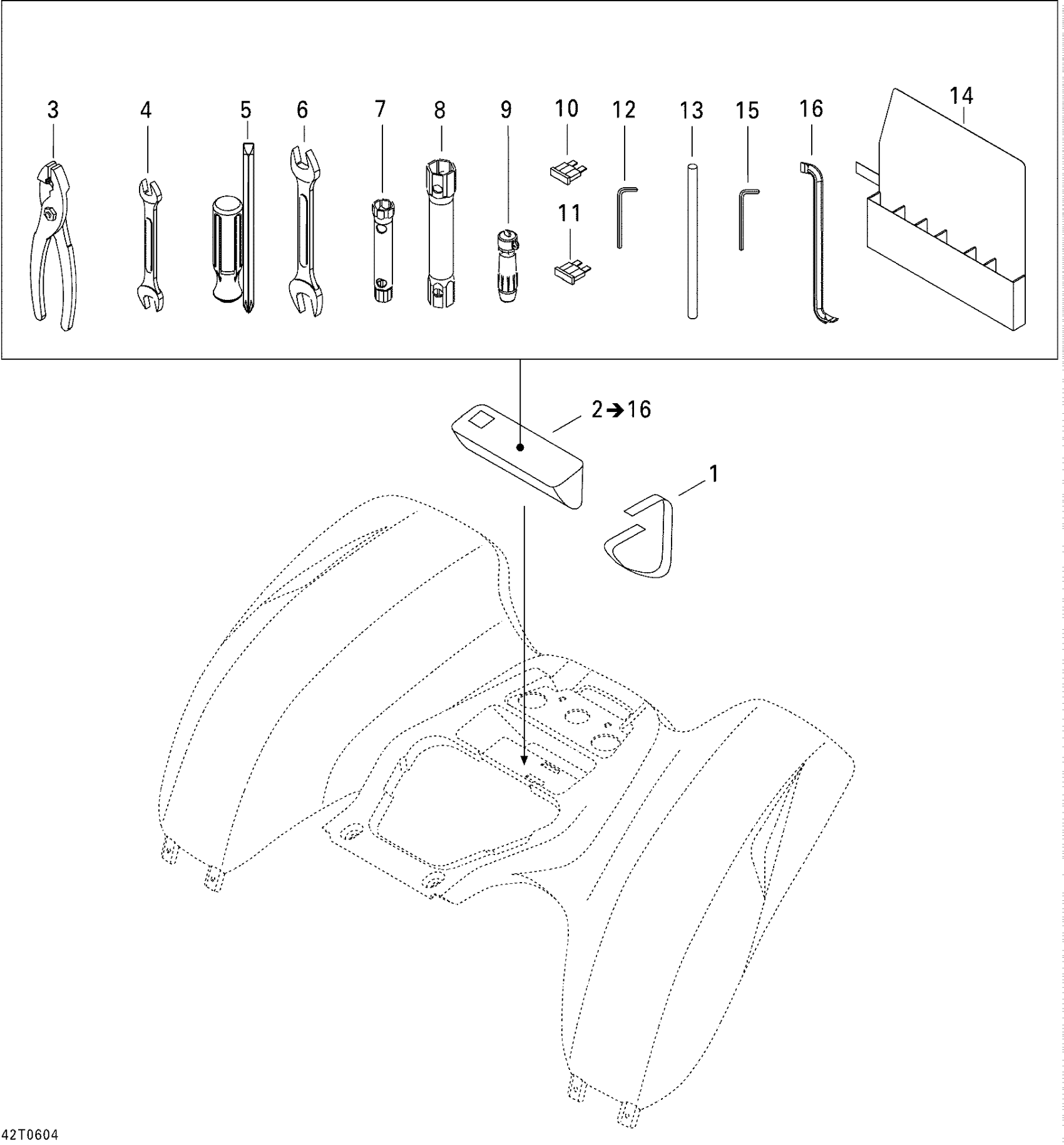 3
4
5
6
7
8
9
10
11
12
13
15
16
14

2→16

1

42T0604