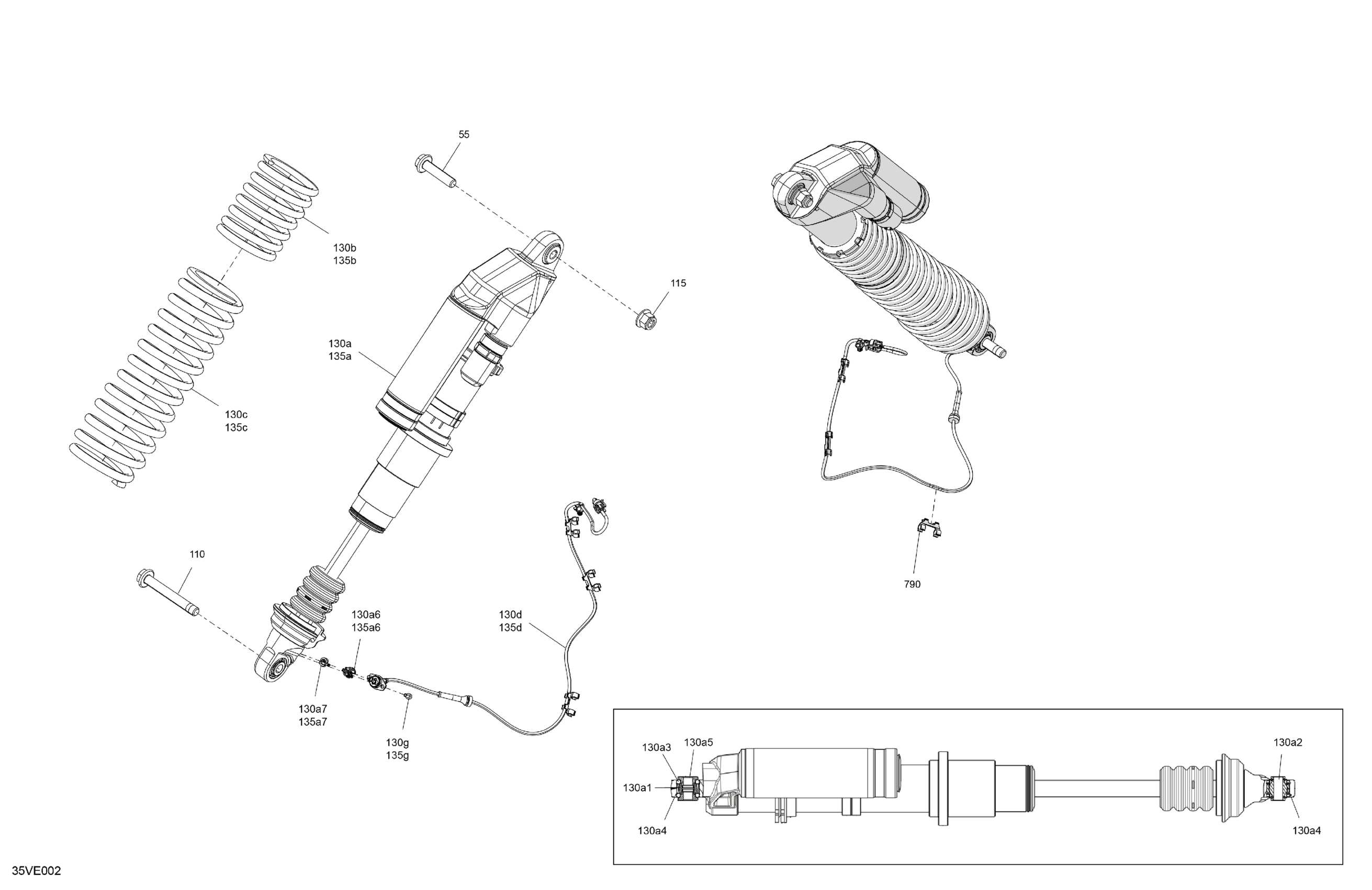 55

130b
135b

115

130a
135a

130c
135c

110

130a6
135a6

130d
135d

130a7
135a7

130g
135g

790

130a3
130a5
130a1
130a4

130a2
130a4

35VE002