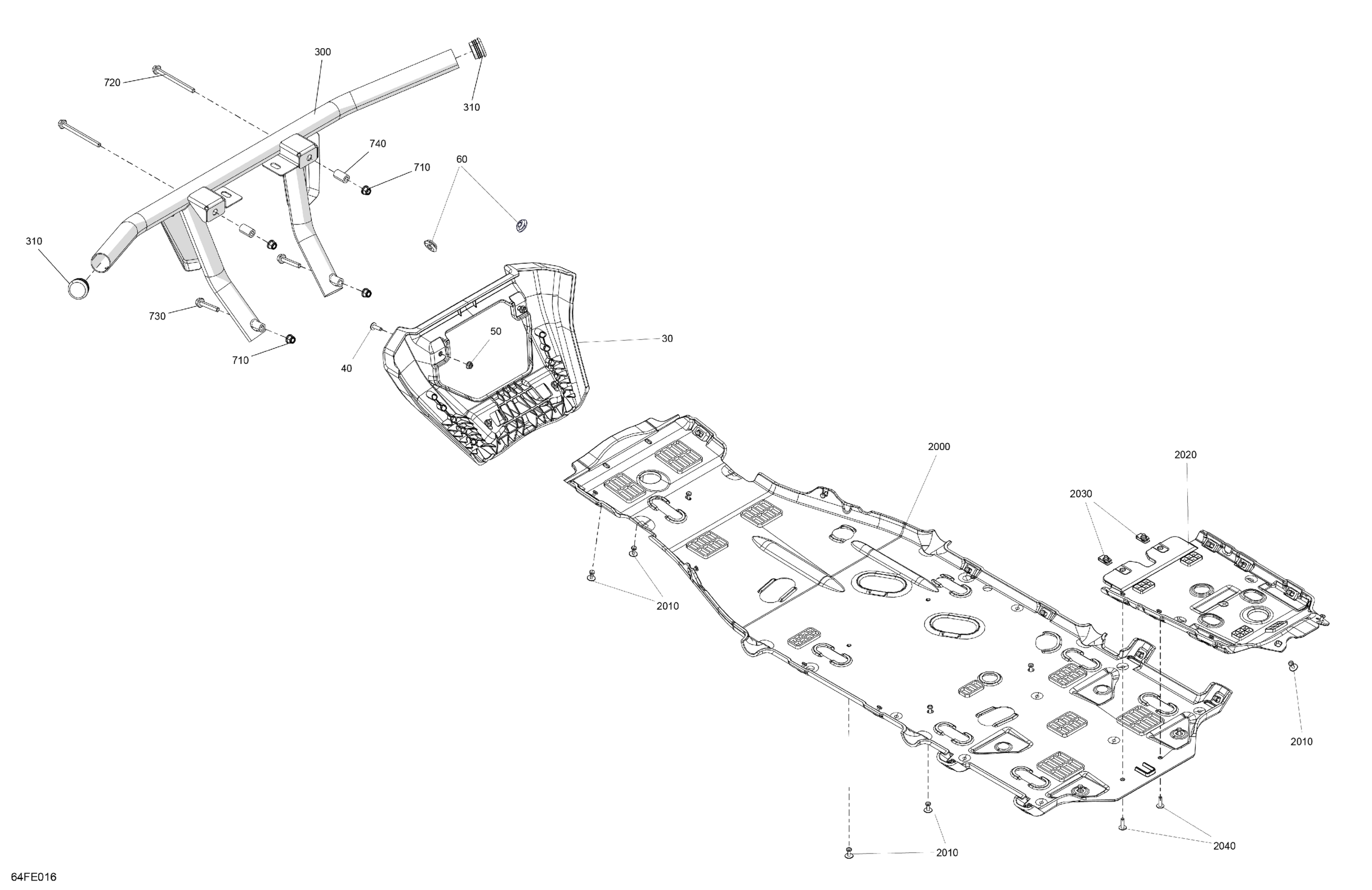 300
720
310
740
710
60
310
730
710
40
50
30
2000
2020
2030
2010
2010
2010
2040
64FE016