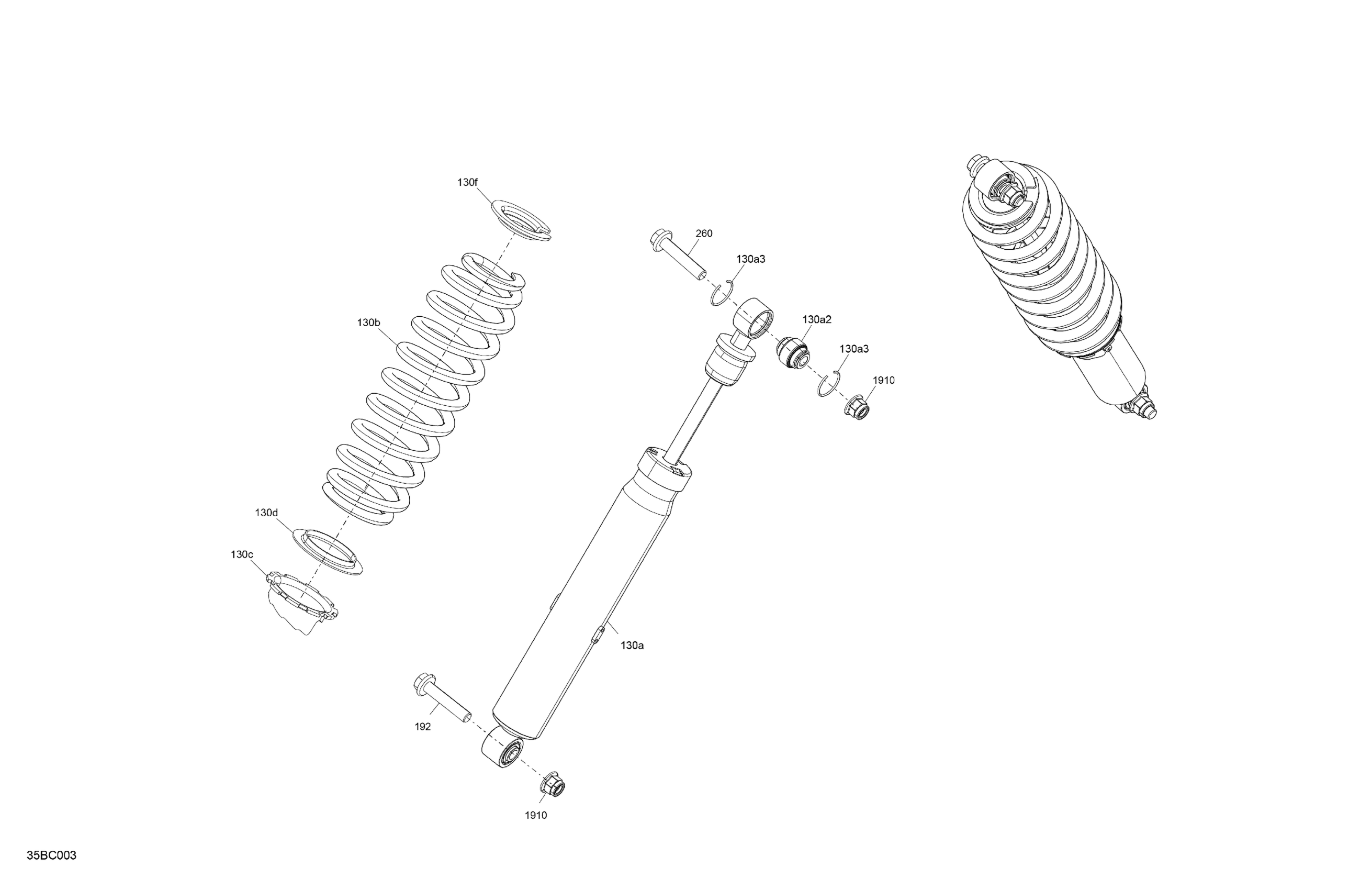 130f

260

130a3

130b

130a2

130a3

1910

130d

130c

130a

192

1910

35BC003