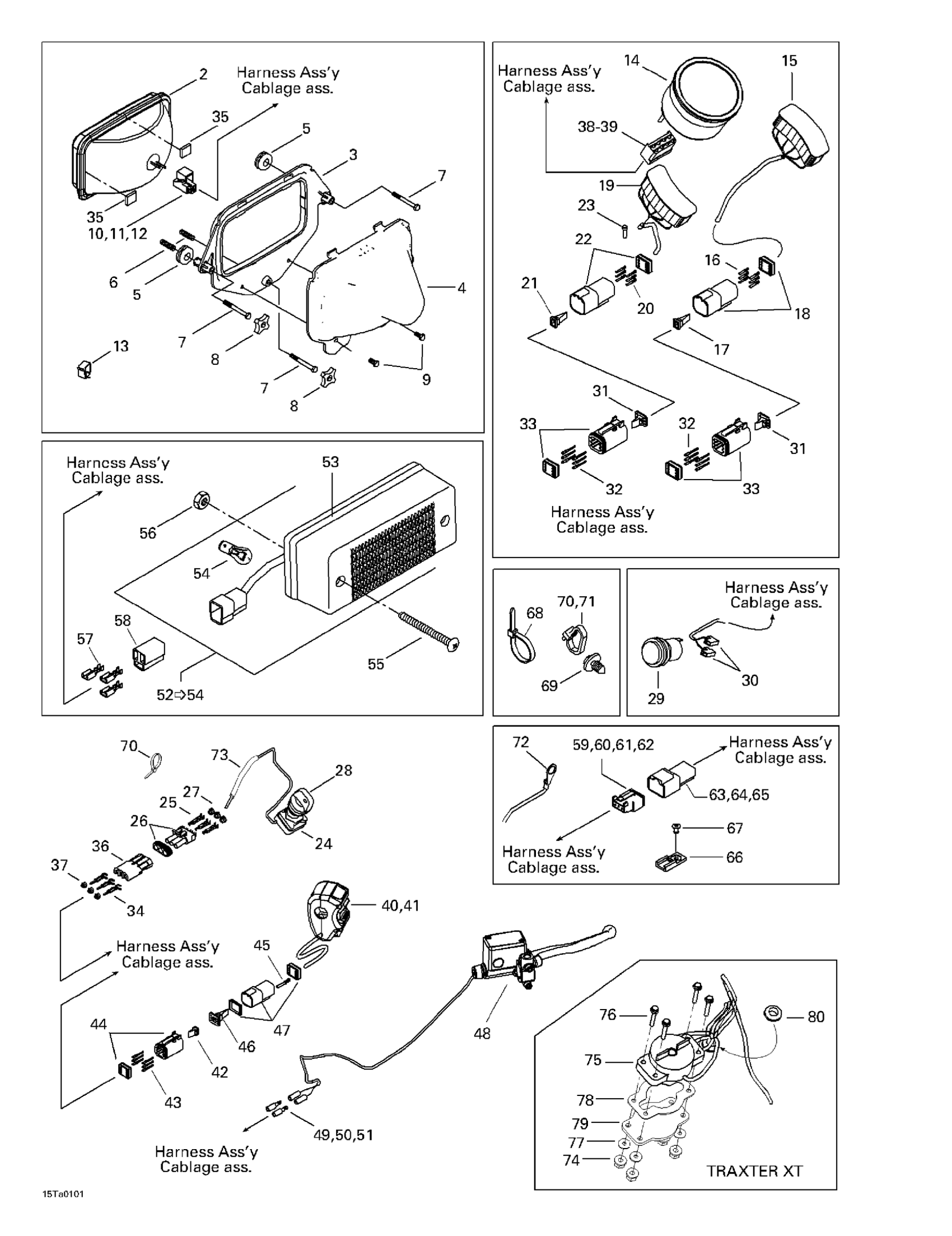 2
Harness Ass'y
Cablage ass.
35
5
3
7
35
10,11,12
6
5
4
7
8
13
7
8
9

Harness Ass'y
Cablage ass.
14
15
38-39
19
23
22
16
21
20
18
17
31
33
32
31
32
33
Harness Ass'y
Cablage ass.

Harness Ass'y
Cablage ass.
53
56
54
58
57
55
52⇨54

68
70,71
69

Harness Ass'y
Cablage ass.
29
30

72
59,60,61,62
Harness Ass'y
Cablage ass.
63,64,65
67
66
Harness Ass'y
Cablage ass.

70
73
28
27
25
26
24
36
37
34
40,41
Harness Ass'y
Cablage ass.
45
47
46
44
42
43
48
49,50,51
Harness Ass'y
Cablage ass.

76
80
75
78
79
77
74
TRAXTER XT

15Ta0101