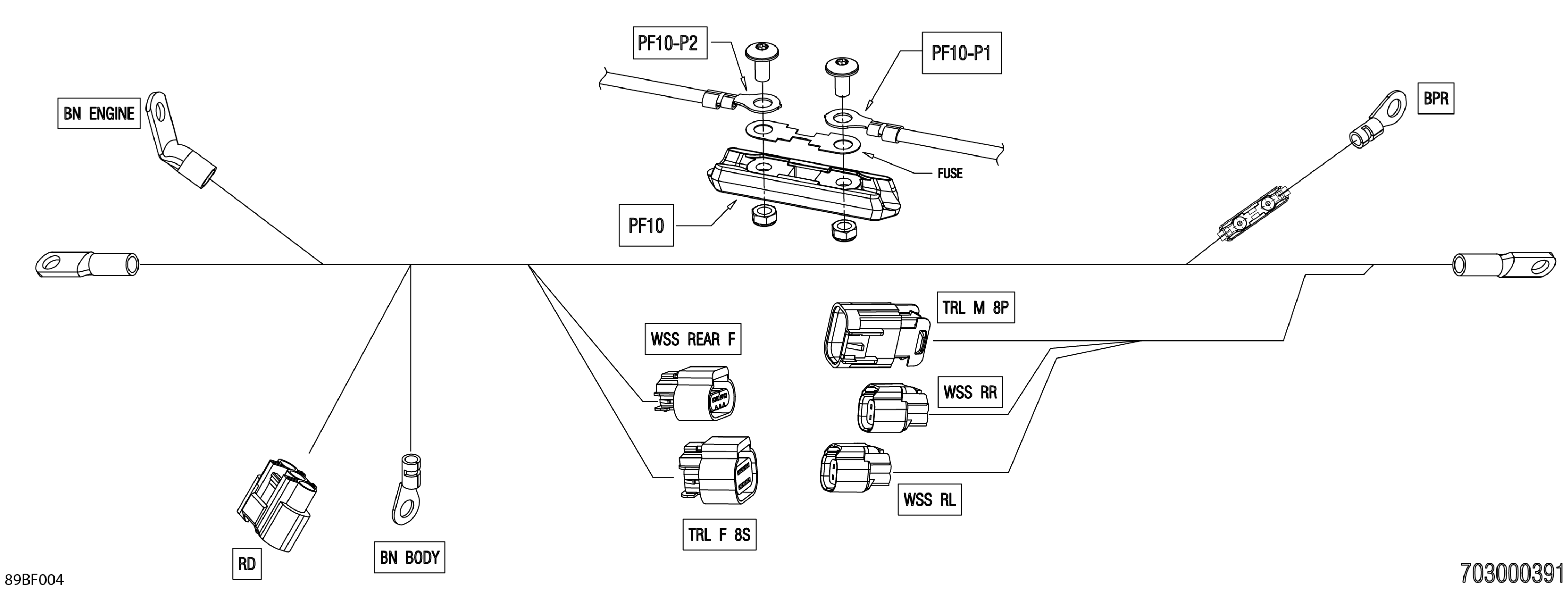 PF10-P2

PF10-P1

BN ENGINE

BPR

FUSE

PF10

TRL M 8P

WSS REAR F

WSS RR

WSS RL

TRL F 8S

RD

BN BODY

89BF004

703000391