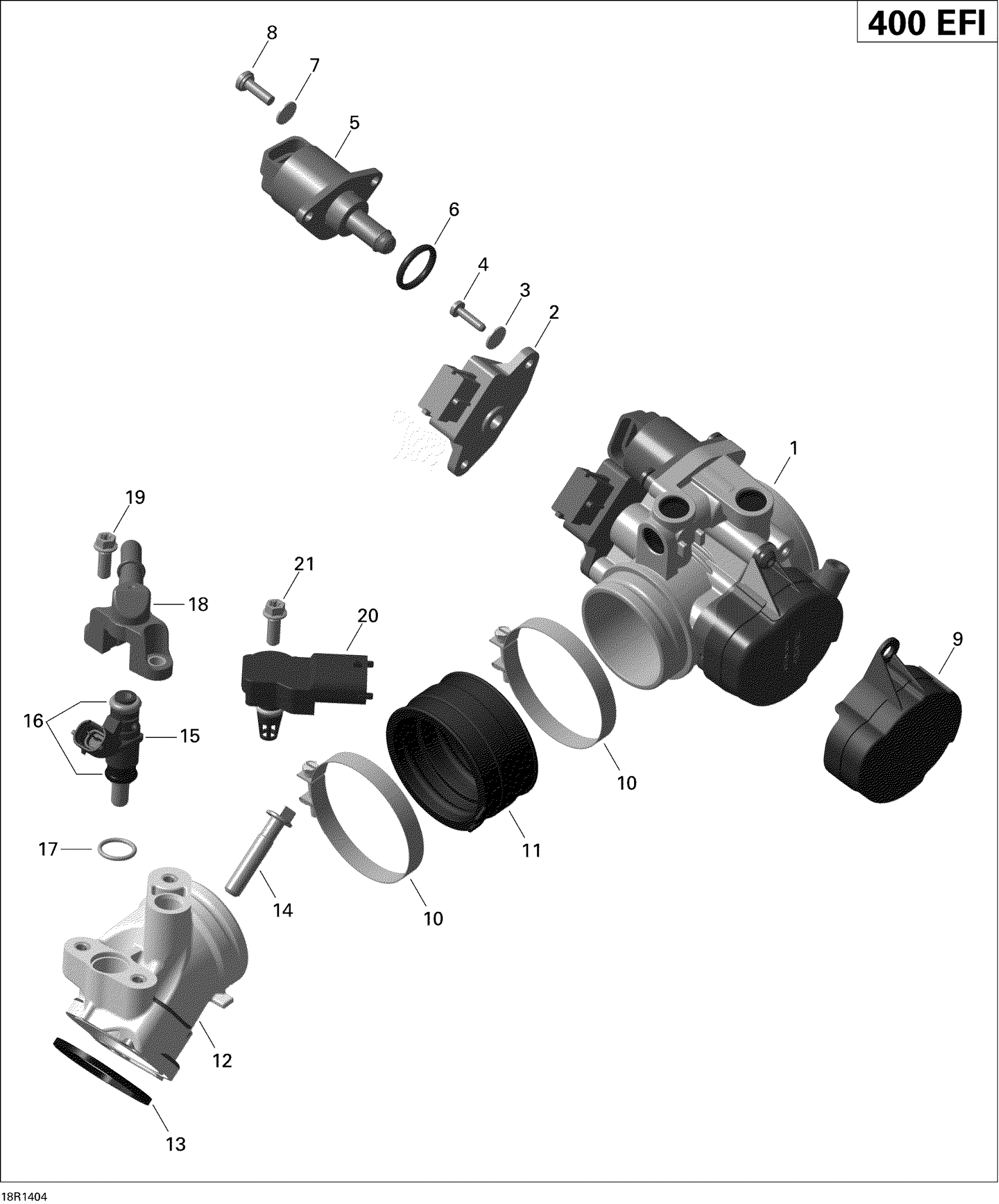 400 EFI

8
7
5
6
4
3
2
1
19
21
18
20
9
16
15
10
11
17
14
10
12
13

18R1404