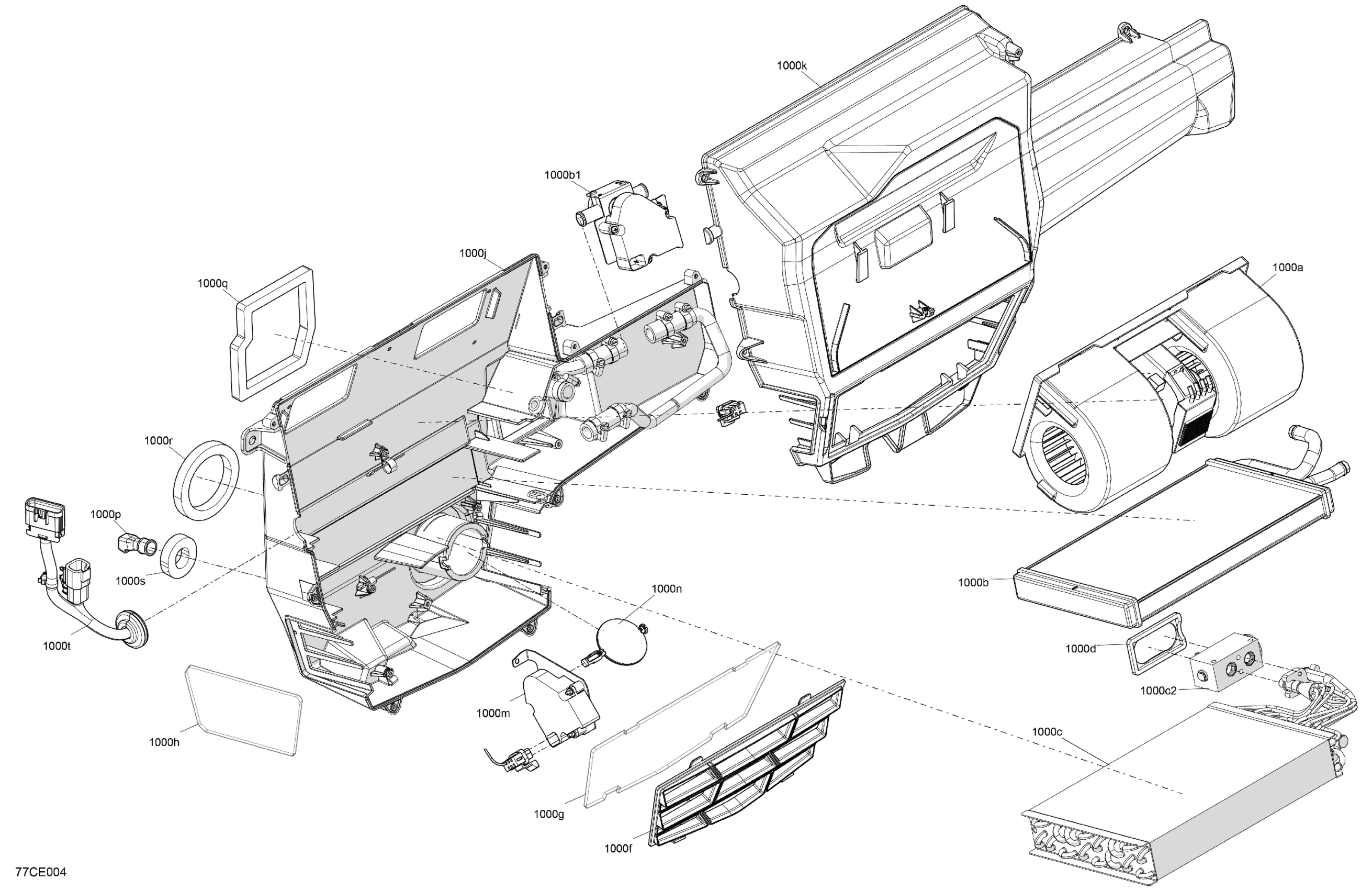 1000k
1000b1
1000j
1000q
1000a
1000r
1000p
1000s
1000t
1000n
1000b
1000d
1000c2
1000m
1000h
1000c
1000g
1000f
77CE004