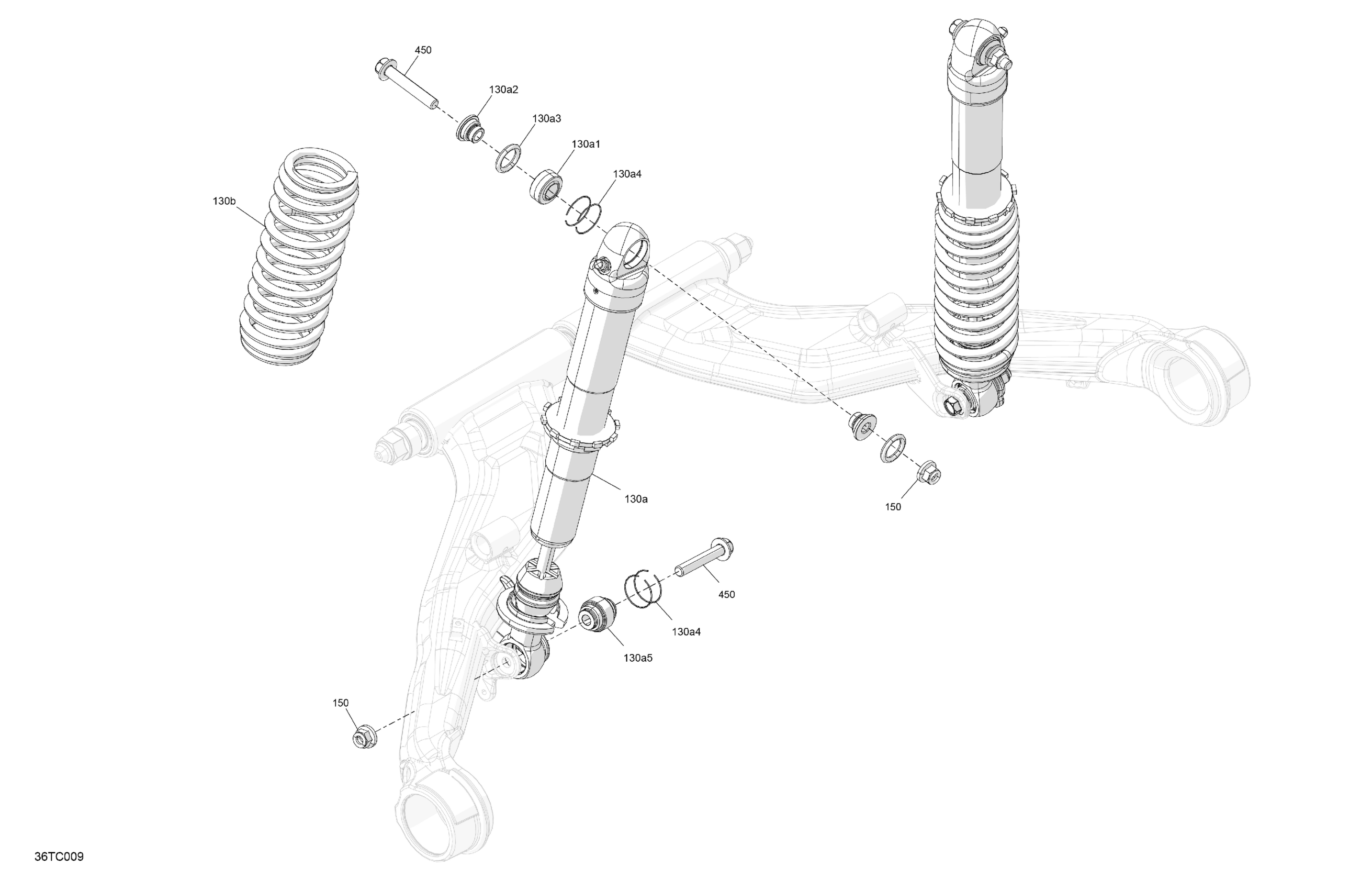 450
130a2
130a3
130a1
130a4
130b
130a
150
450
130a4
130a5
150
36TC009