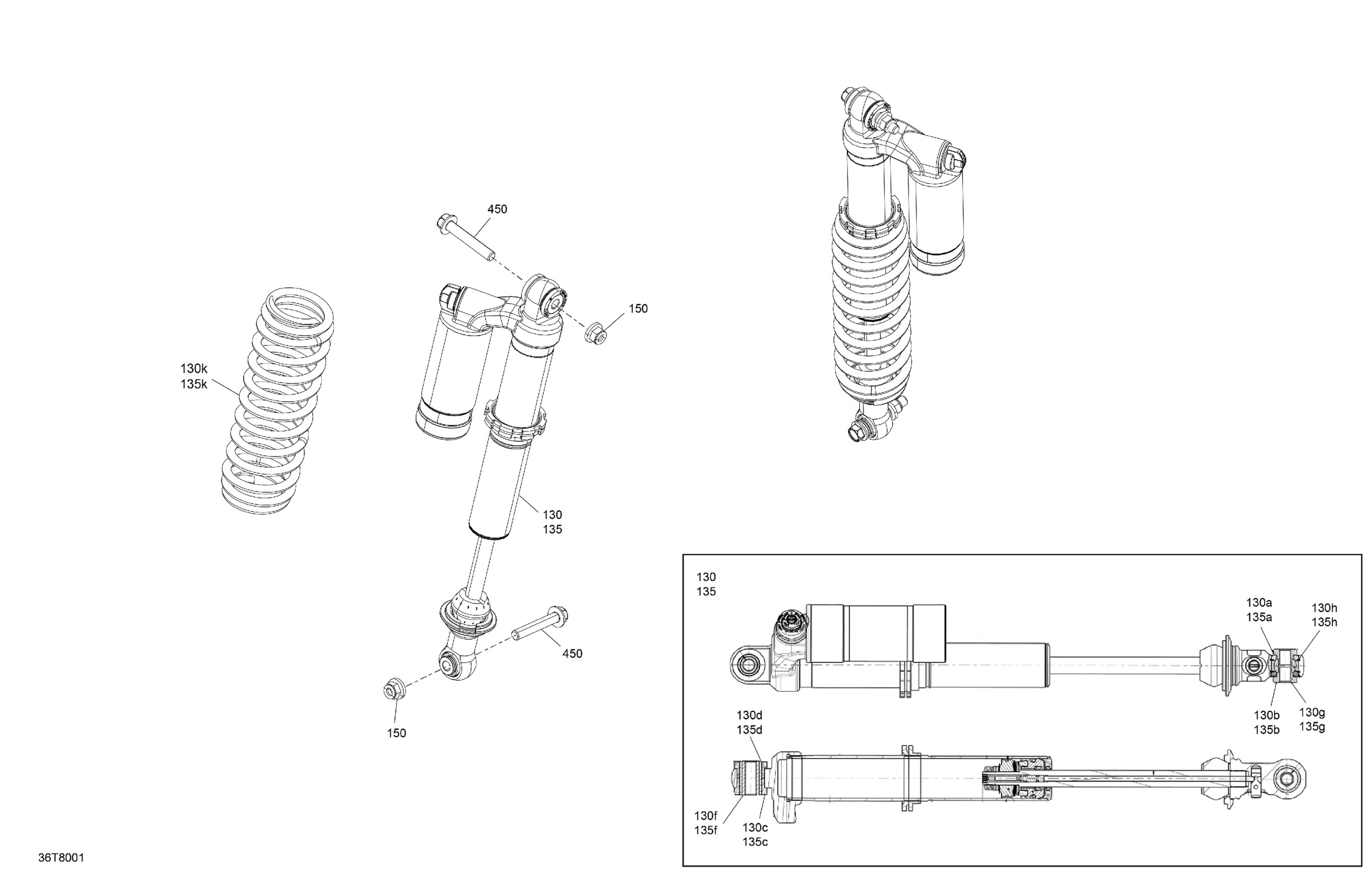 450

150

130k
135k

130
135

450

150

130
135

130a
135a

130h
135h

130b
135b

130g
135g

130d
135d

130f
135f

130c
135c

36T8001