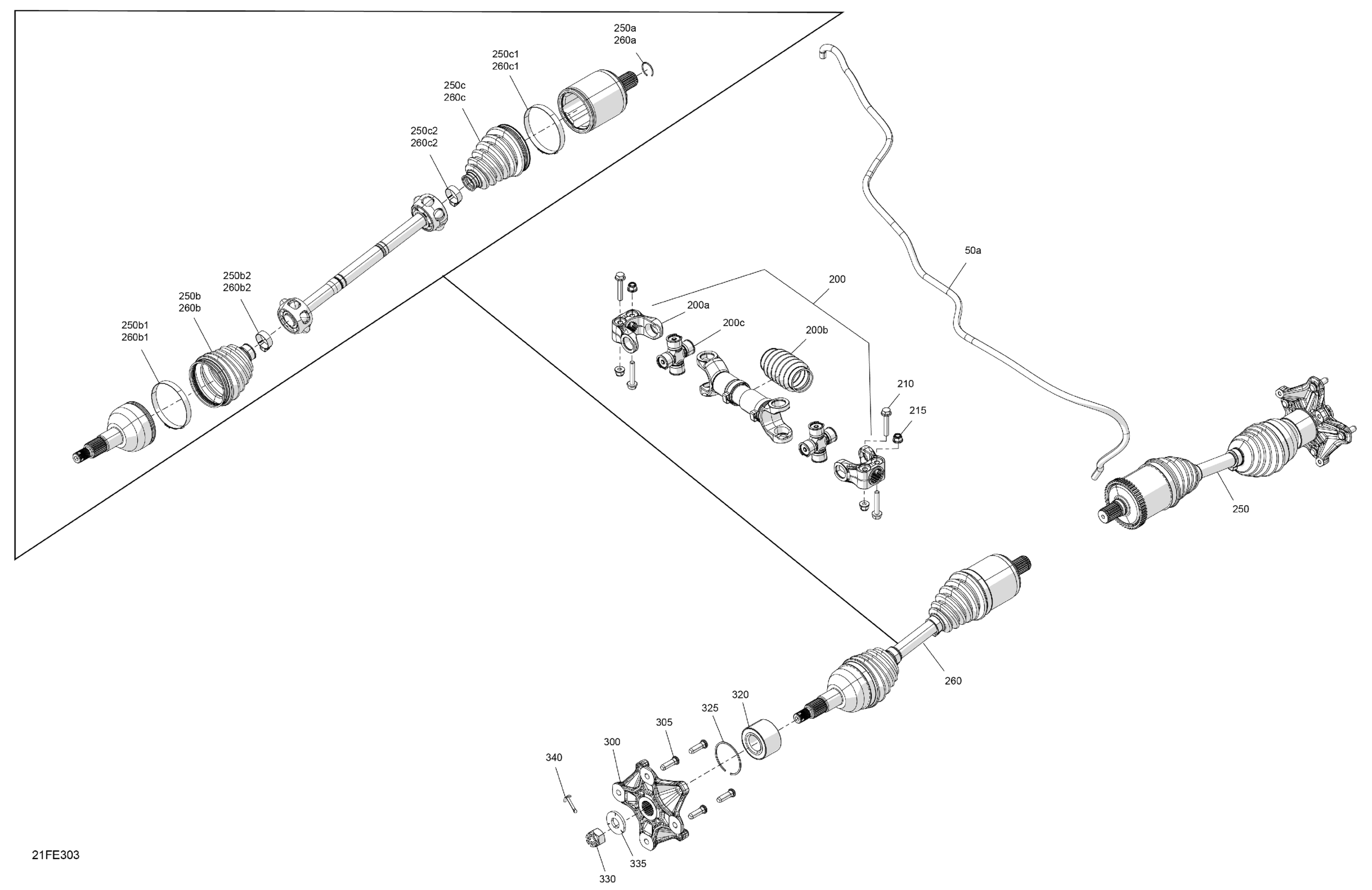 250a
260a

250c1
260c1

250c
260c

250c2
260c2

250b2
260b2

250b
260b

250b1
260b1

50a

200

200a

200c

200b

210

215

250

260

320

325

305

300

340

335

330

21FE303