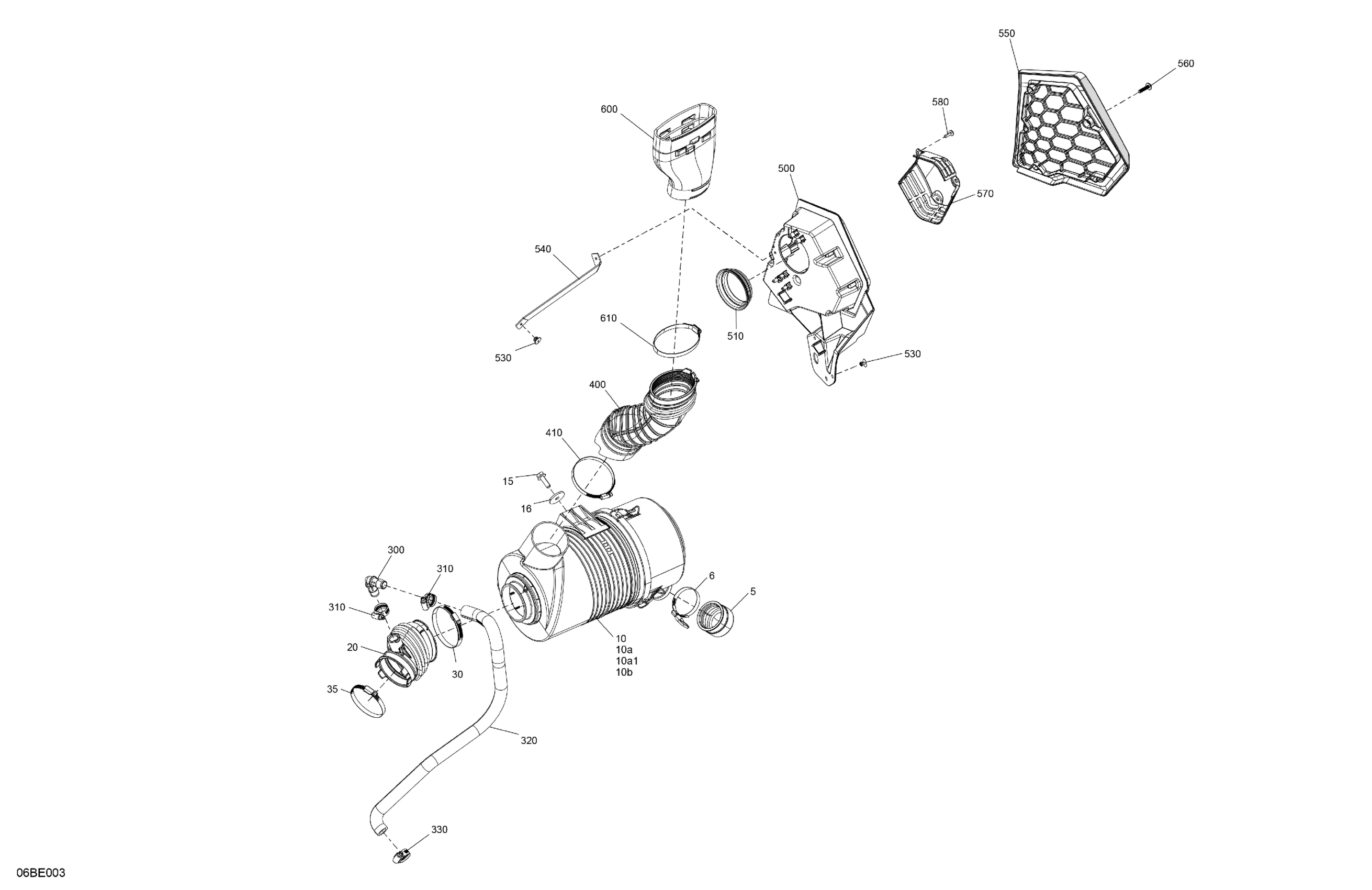 550
560
580
600
500
570
540
610
510
530
530
400
410
15
16
300
310
310
6
5
20
30
10
10a
10a1
10b
35
320
330
06BE003