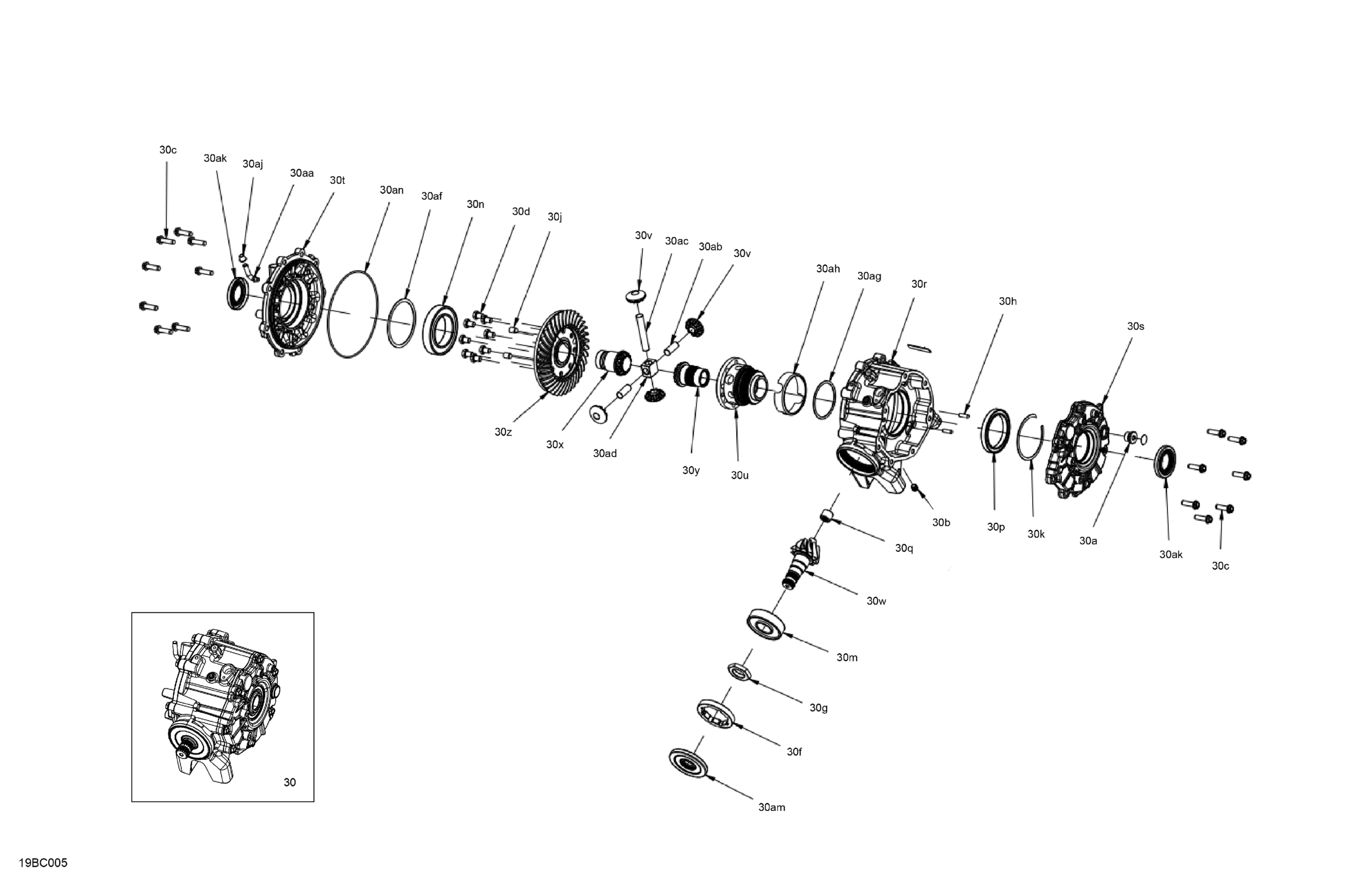 30c
30ak
30aj
30aa
30t
30an
30af
30n
30d
30j
30v
30ac
30ab
30v
30ah
30ag
30r
30h
30s
30z
30x
30ad
30y
30u
30b
30p
30k
30a
30ak
30c
30q
30w
30m
30g
30f
30am
30
19BC005