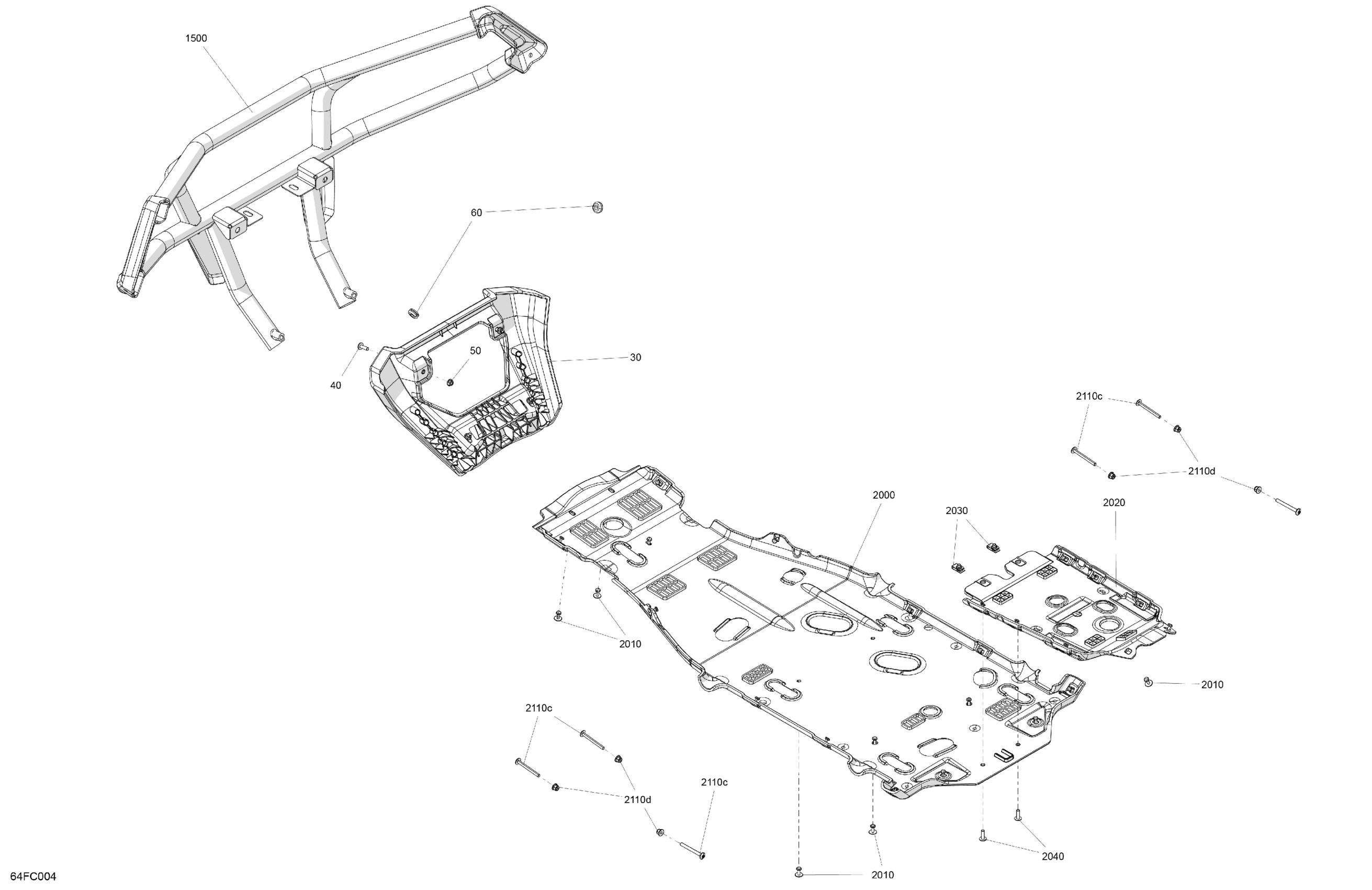 1500
60
50
30
40
2110c
2110d
2000
2030
2020
2010
2010
2110c
2110d
2110c
2010
2040
2010
64FC004