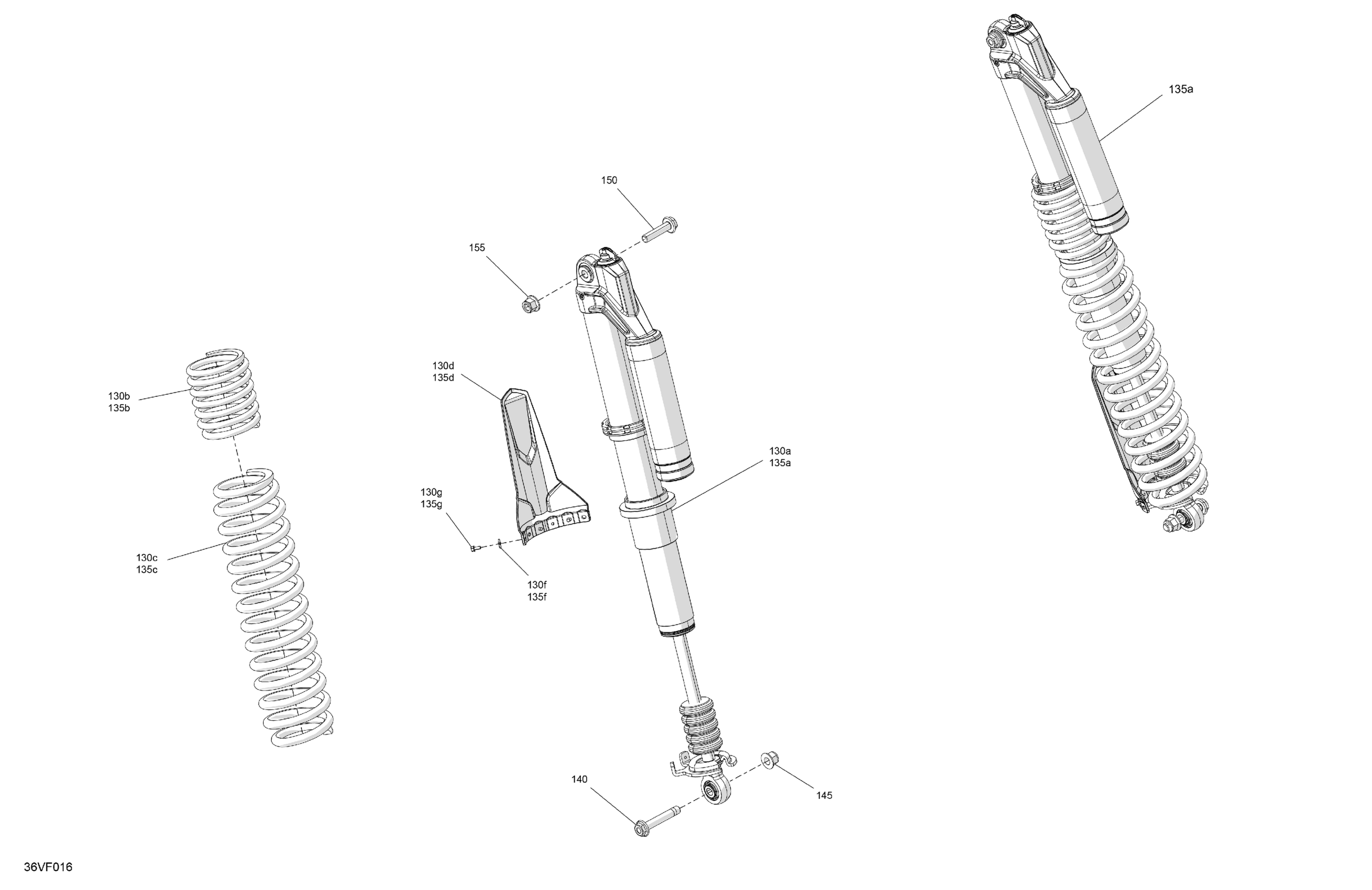 135a

150

155

130d
135d

130b
135b

130a
135a

130g
135g

130c
135c

130f
135f

140

145

36VF016