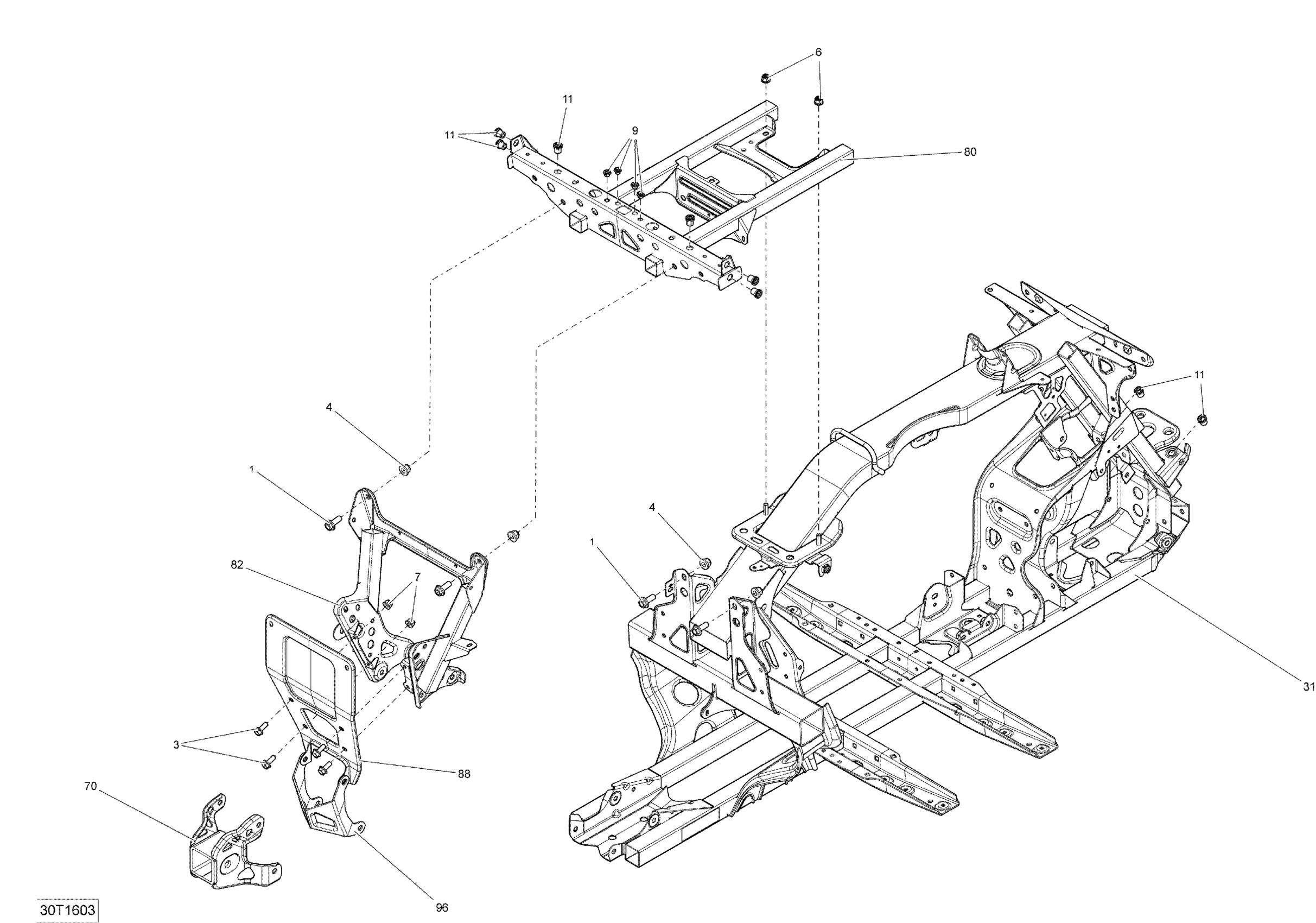 6
11
11
9
80
11
4
1
4
1
82
7
31
3
88
70
96
30T1603