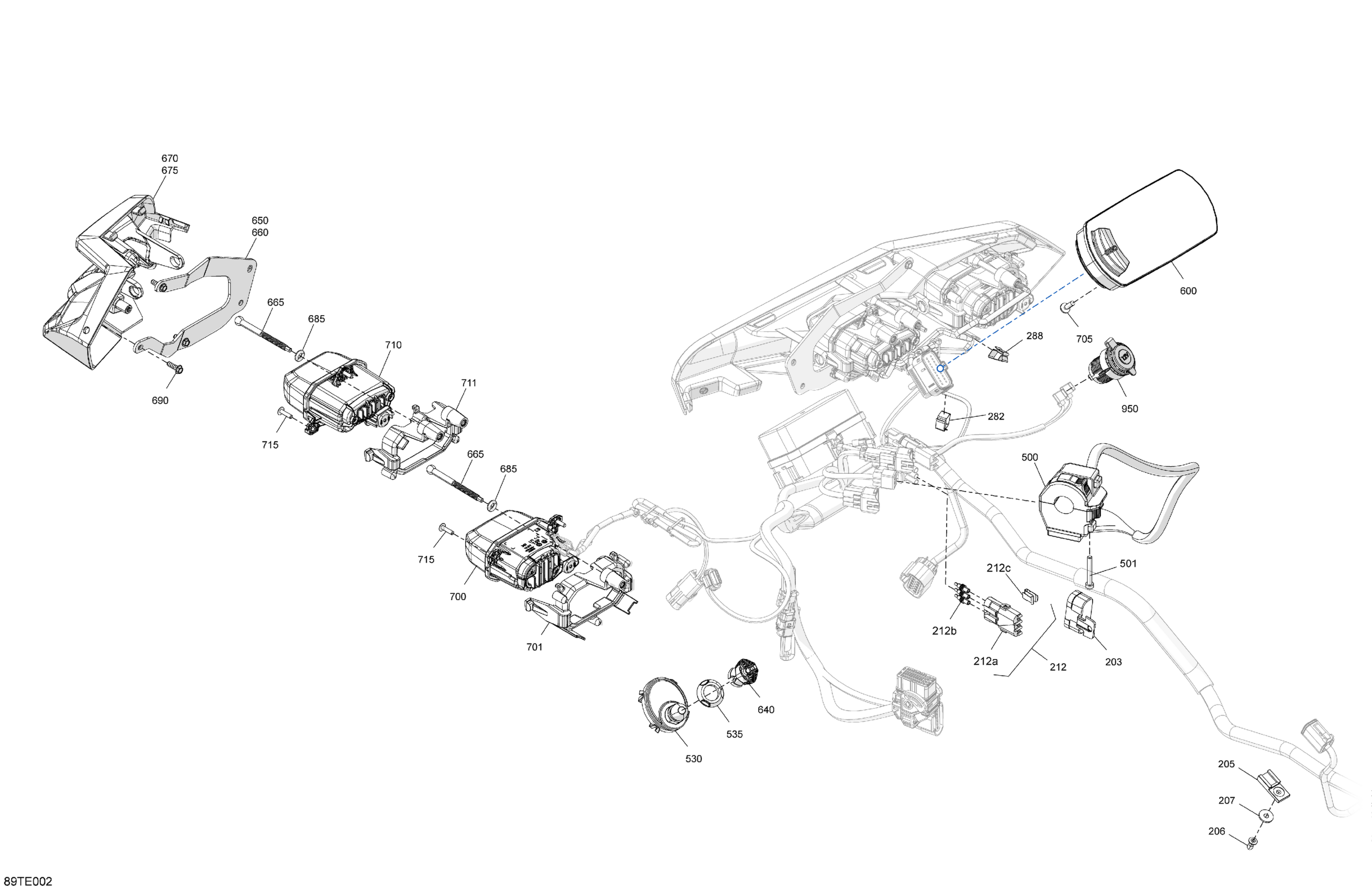 670
675
650
660
665
685
710
711
690
715
665
685
715
700
701
600
705
288
950
282
500
501
212c
212b
212a
212
203
640
535
530
205
207
206
89TE002