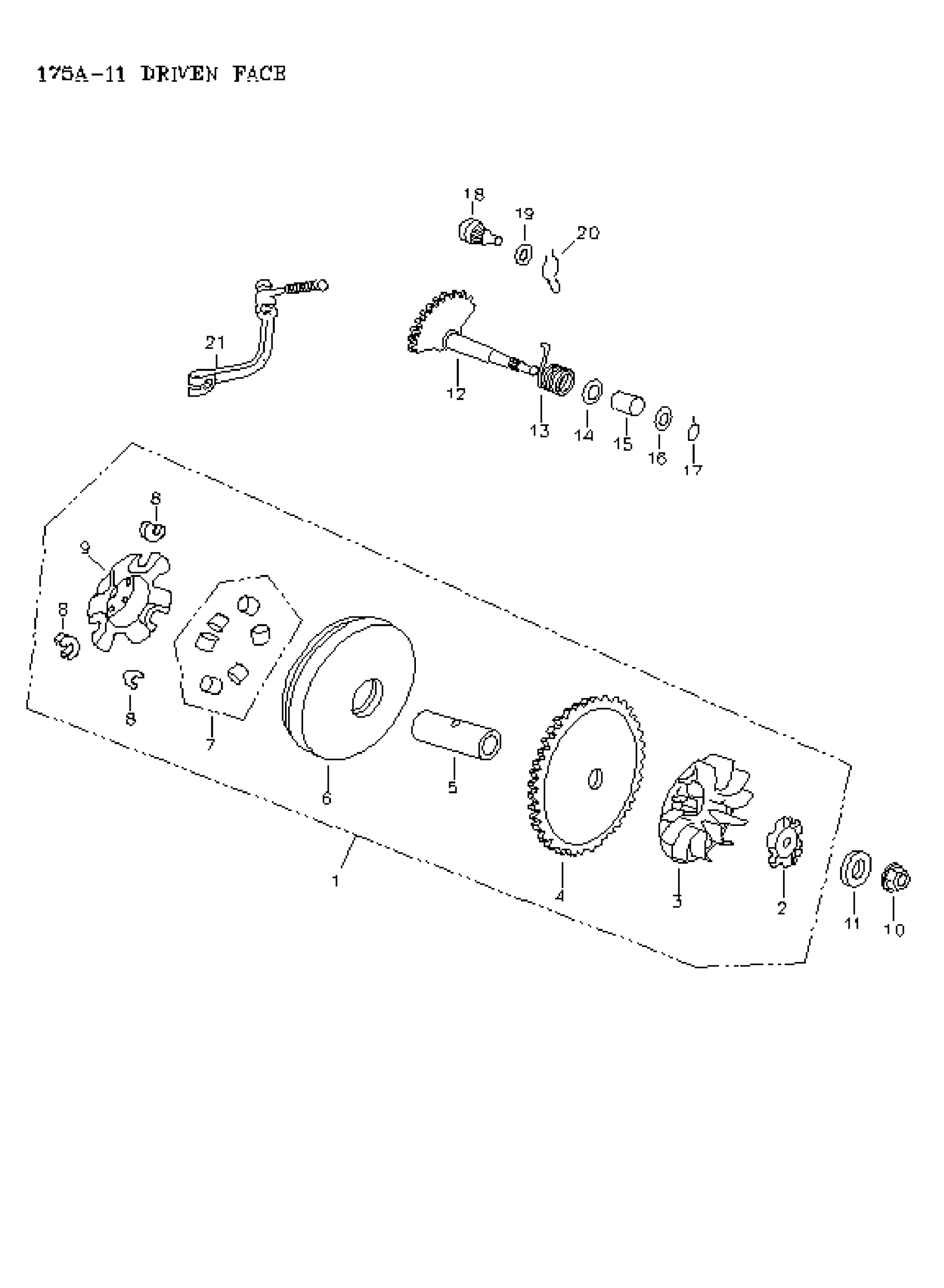 175A-11 DRIVEN FACE

18
19
20
21
12
13
14
15
16
17
8
9
8
8
7
6
5
1
4
3
2
11
10