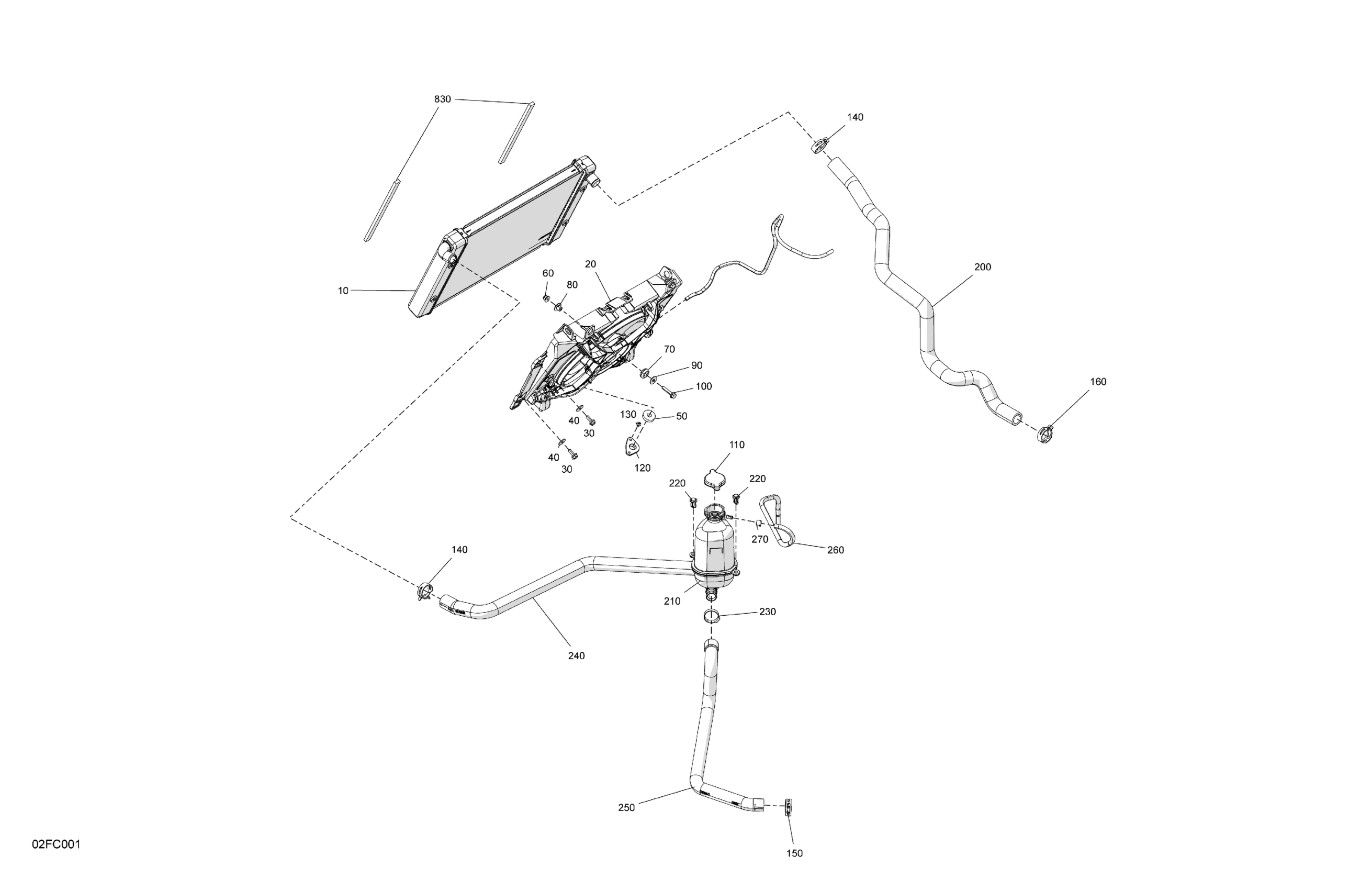 830
140
10
60
80
20
200
70
90
100
160
40
30
130
50
40
30
120
110
220
220
270
260
140
210
230
240
250
150
02FC001